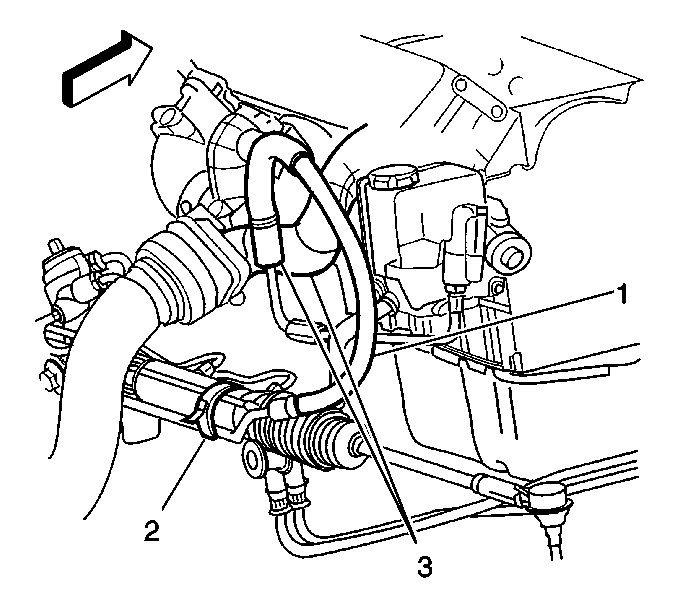 1
2
3