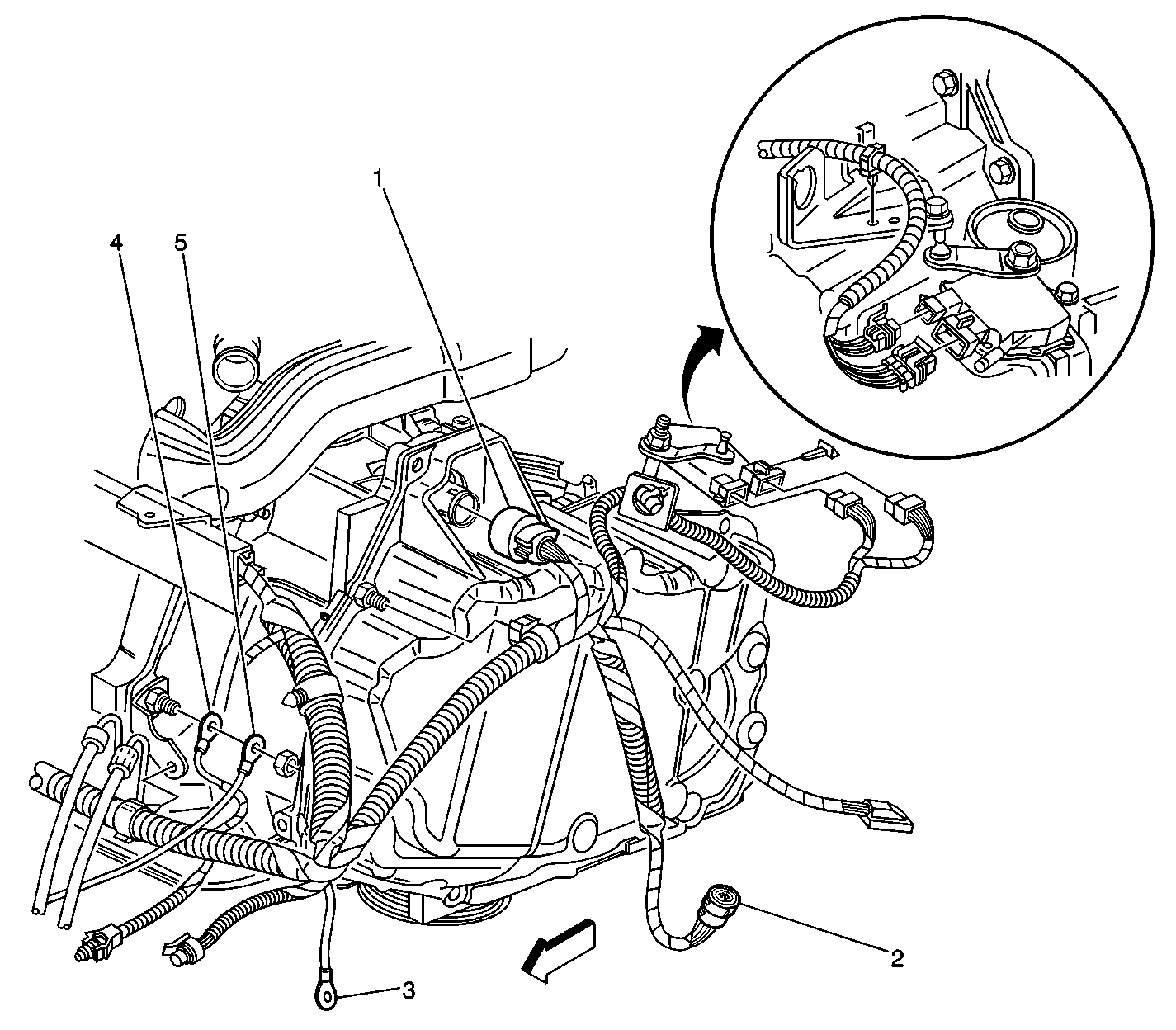 1
4
5
2
3