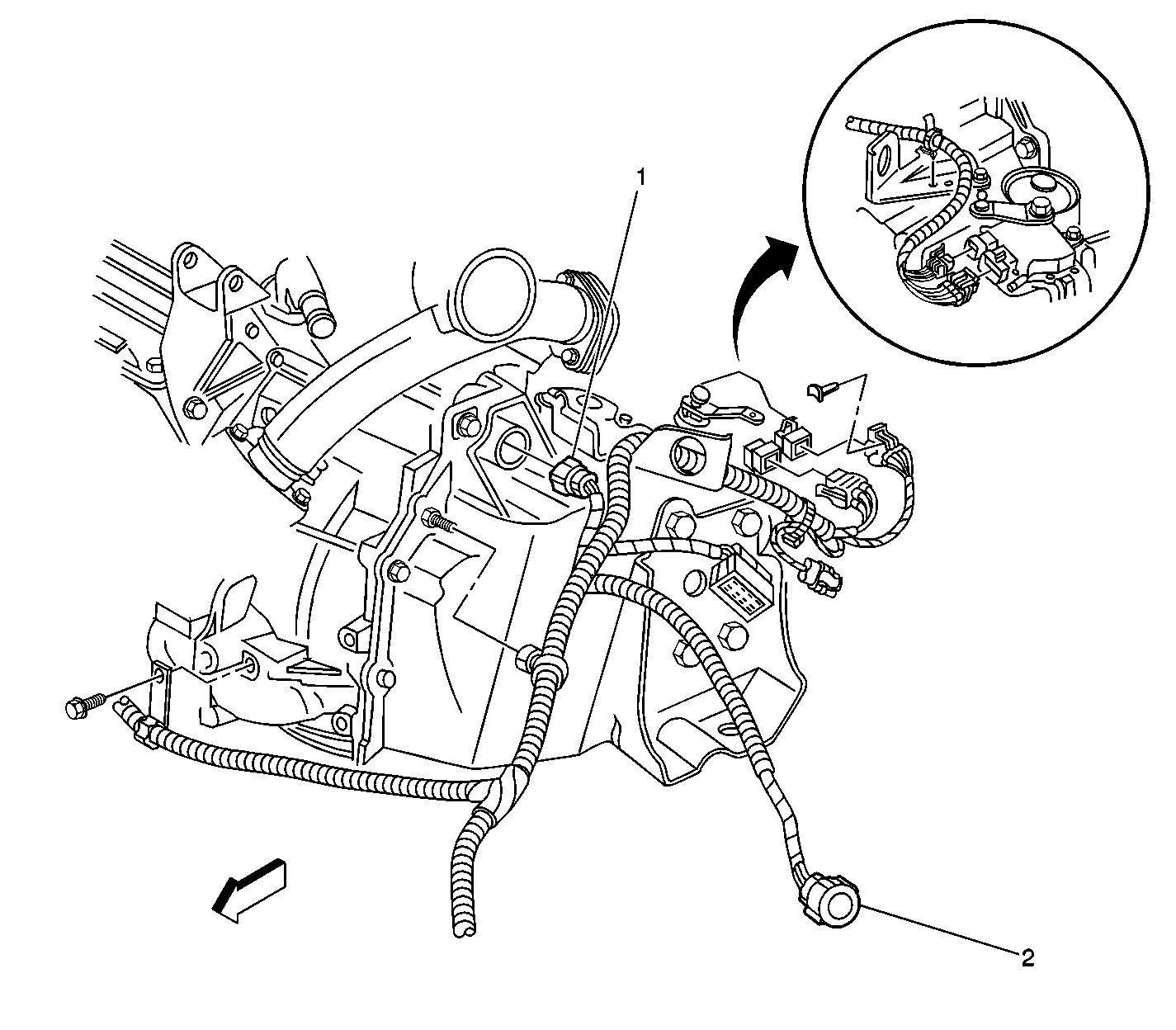 1

2