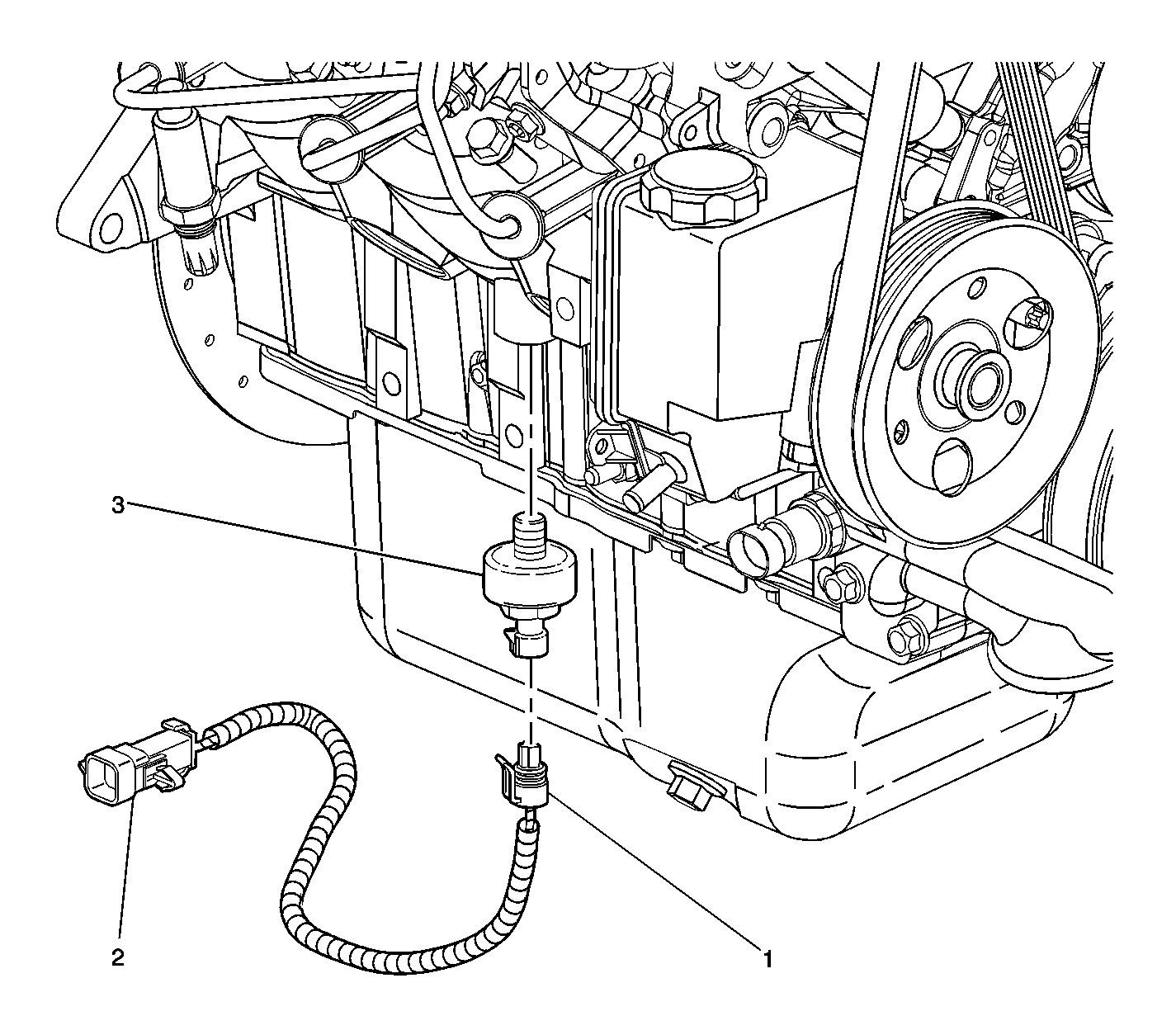 3

2

1