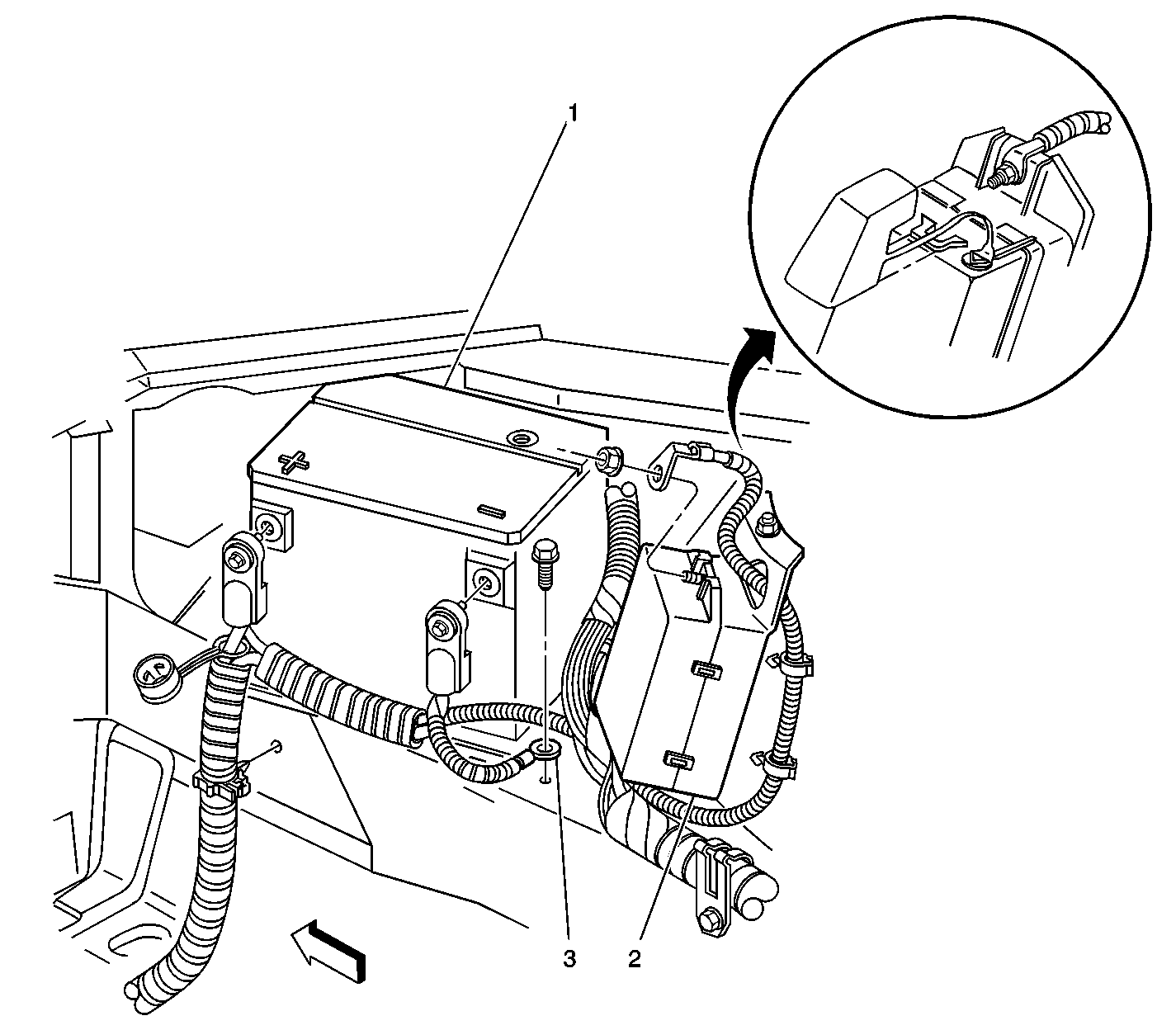 1

3

2