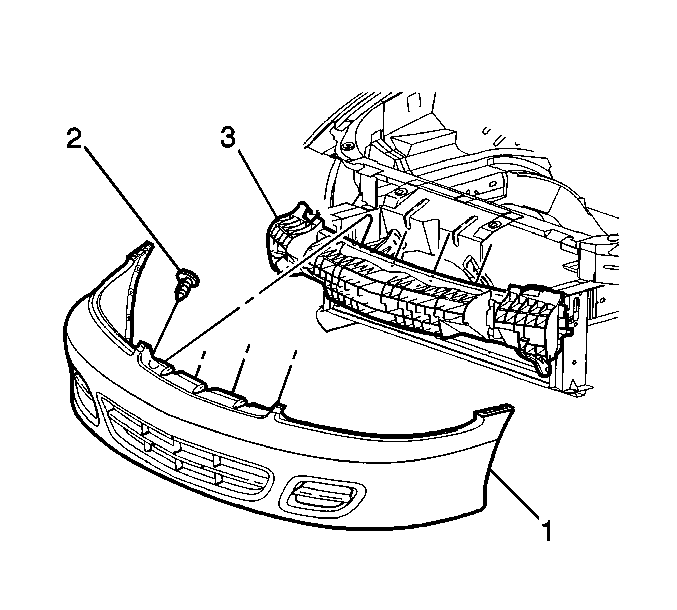 2
3
1