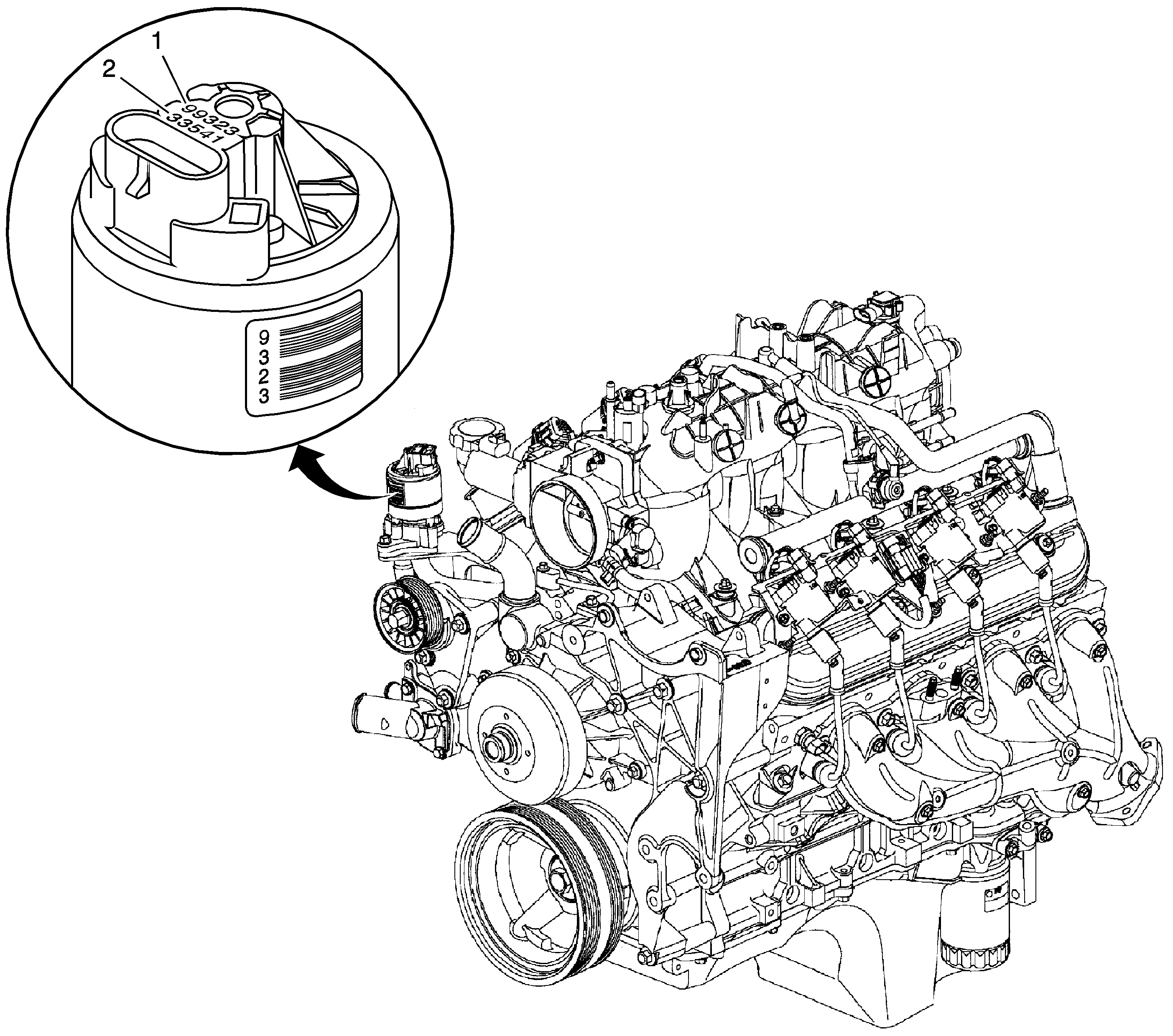 1
2
99323
33541
9
3
2
3