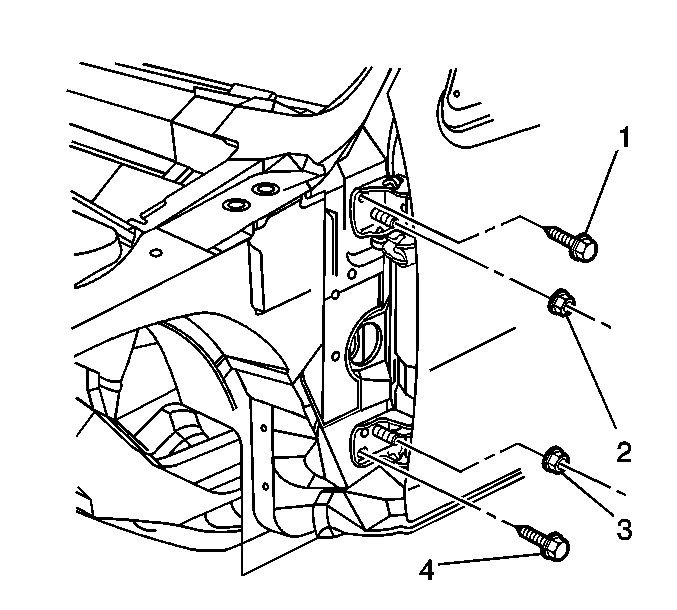 1
2
3
4