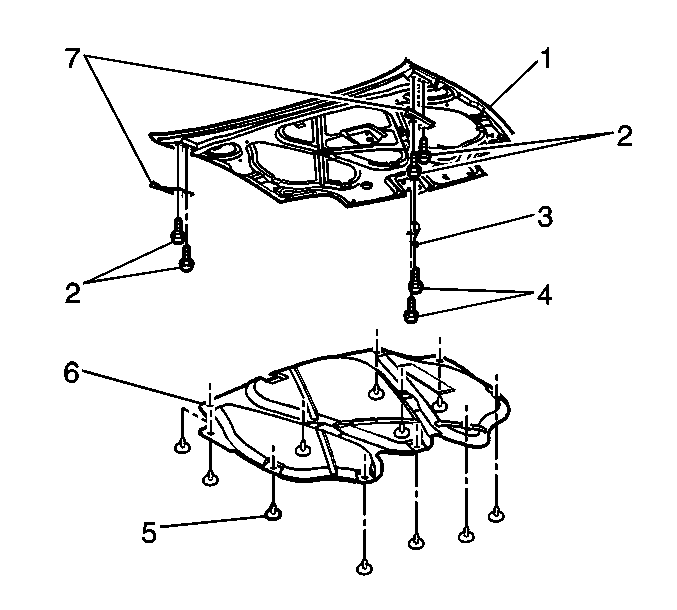 7
1
2
3
2
4
6
5