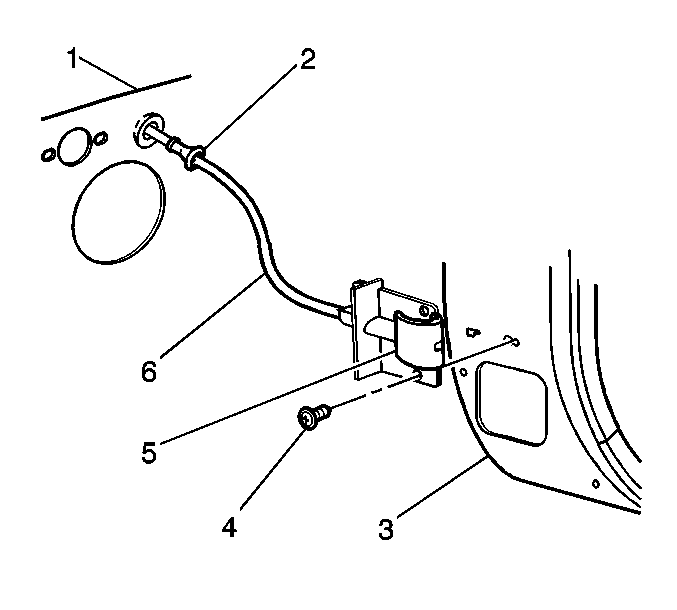 1
2
6
5
4
3