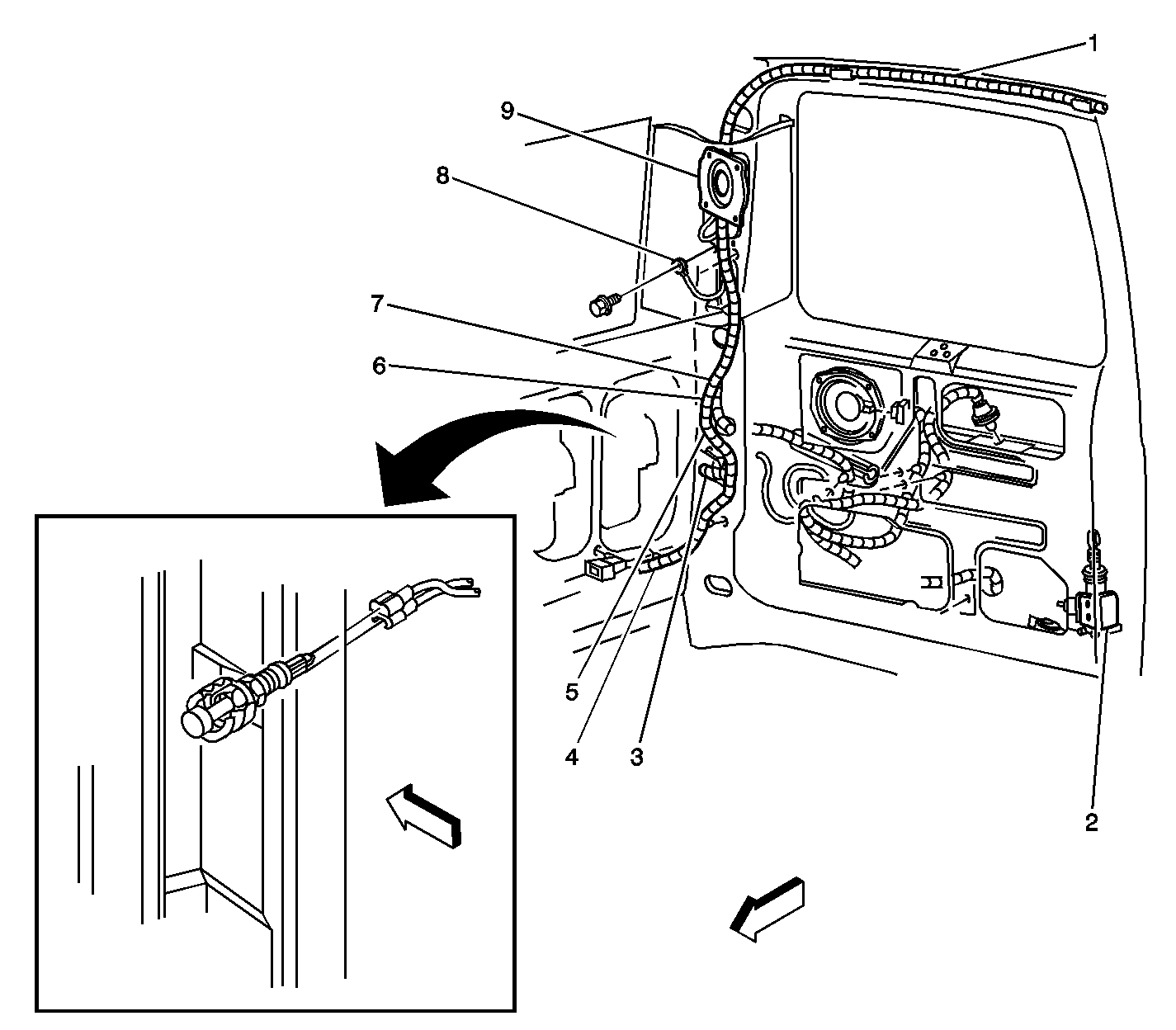 1
9
8
7
6
5
4
3
2