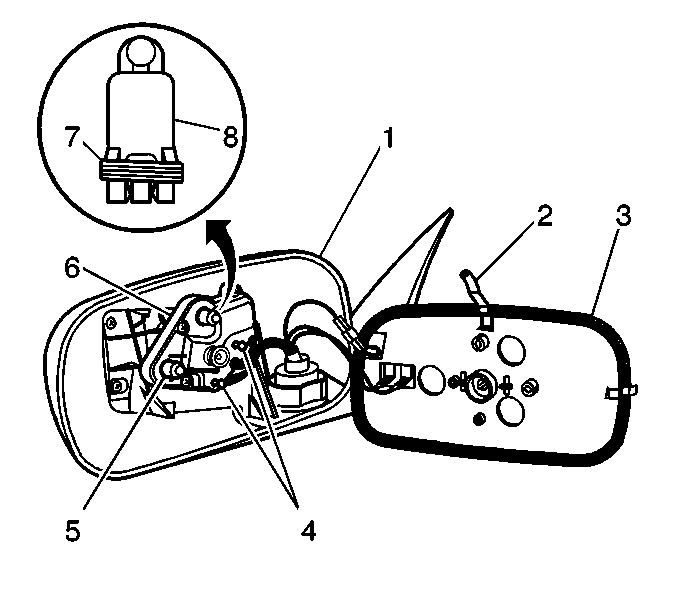 7
8
1
2
3
6
5
4