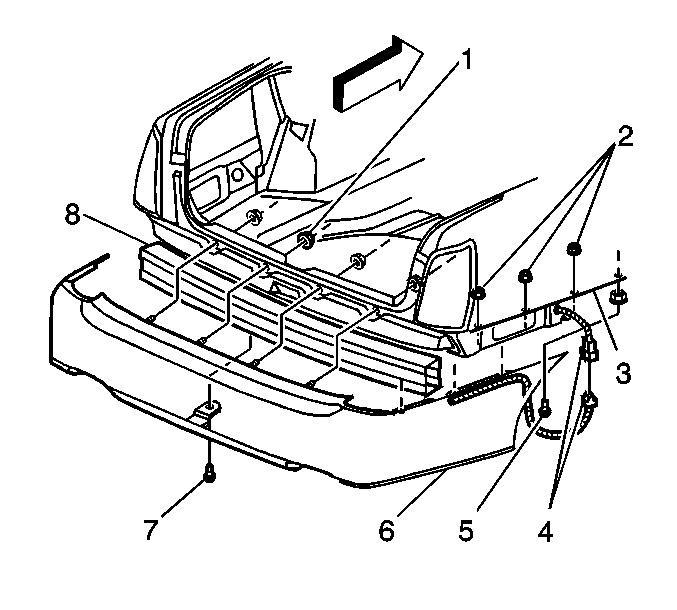 1
2
8
3
7
6
5
4