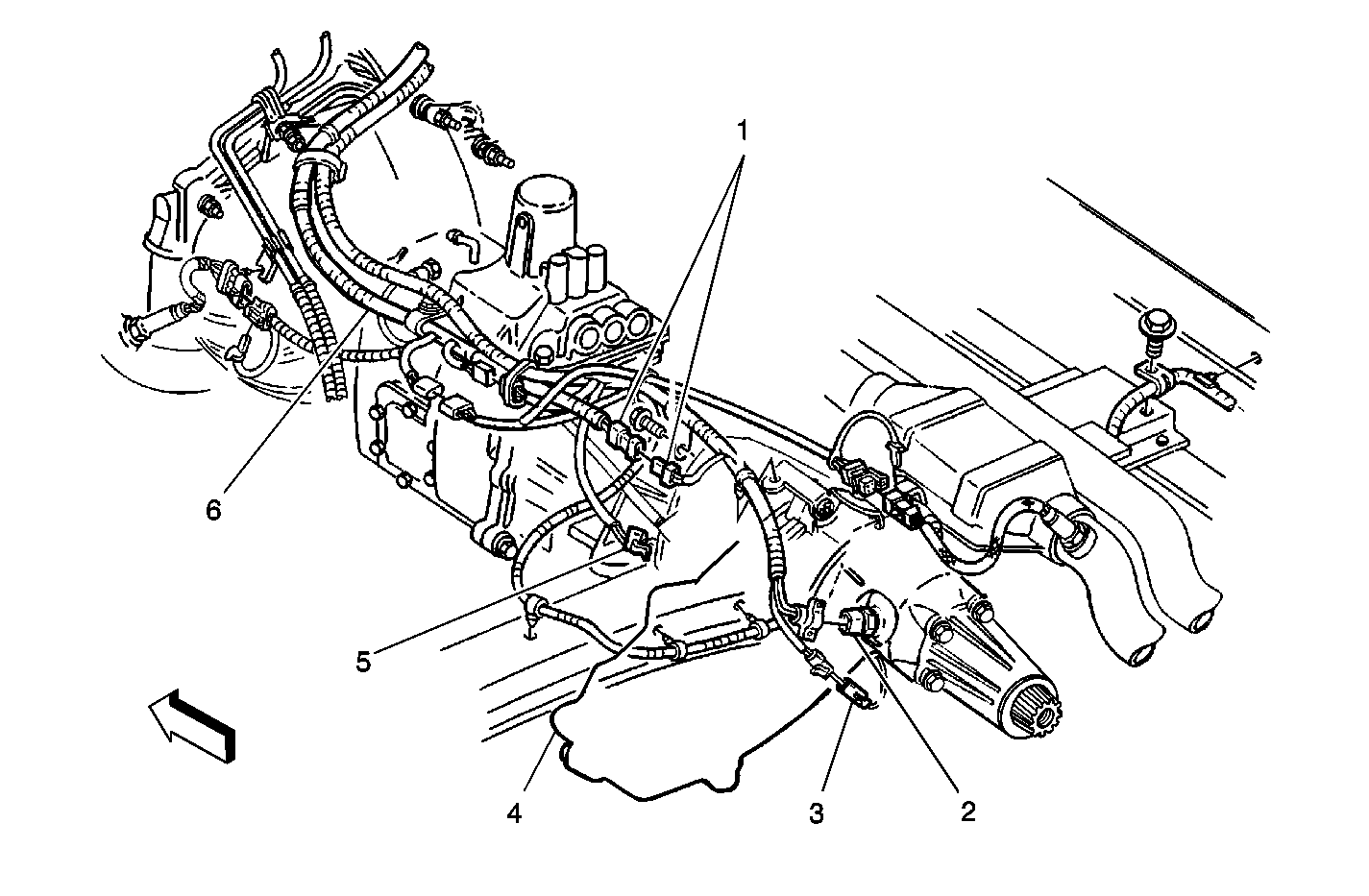 1
6
5
4
3
2