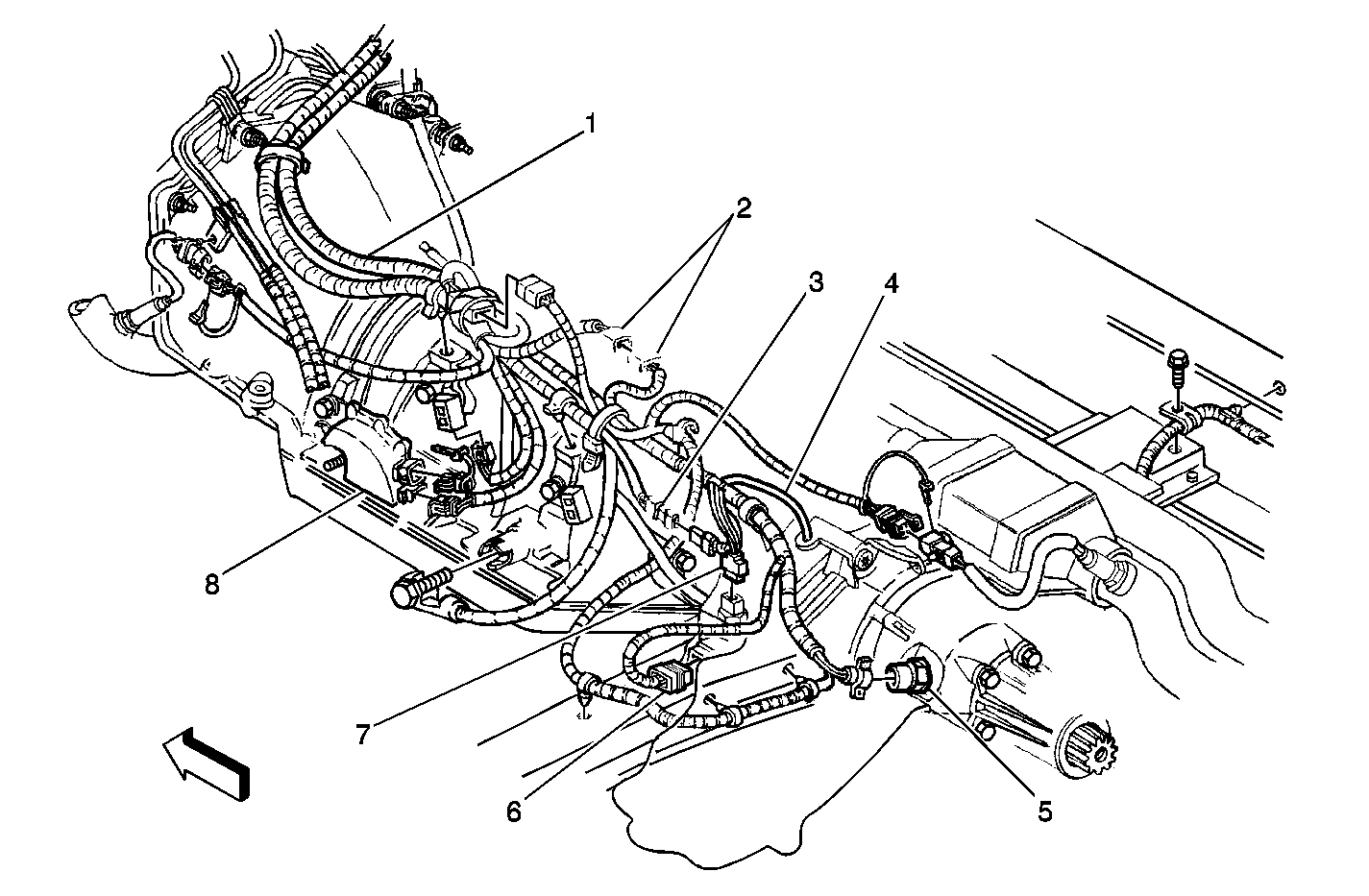 1
2
3
4
8
7
6
5