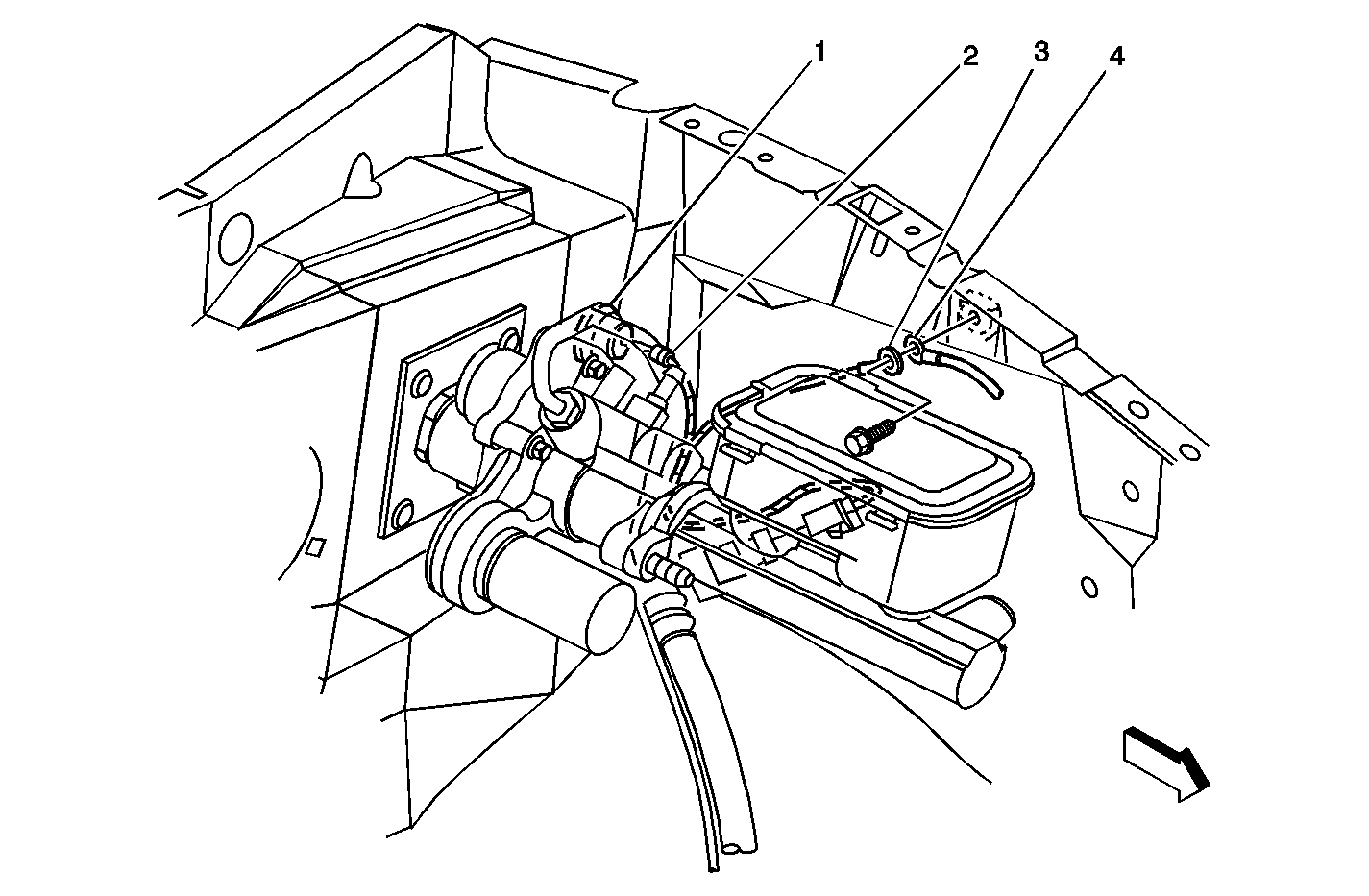 1
2
3
4