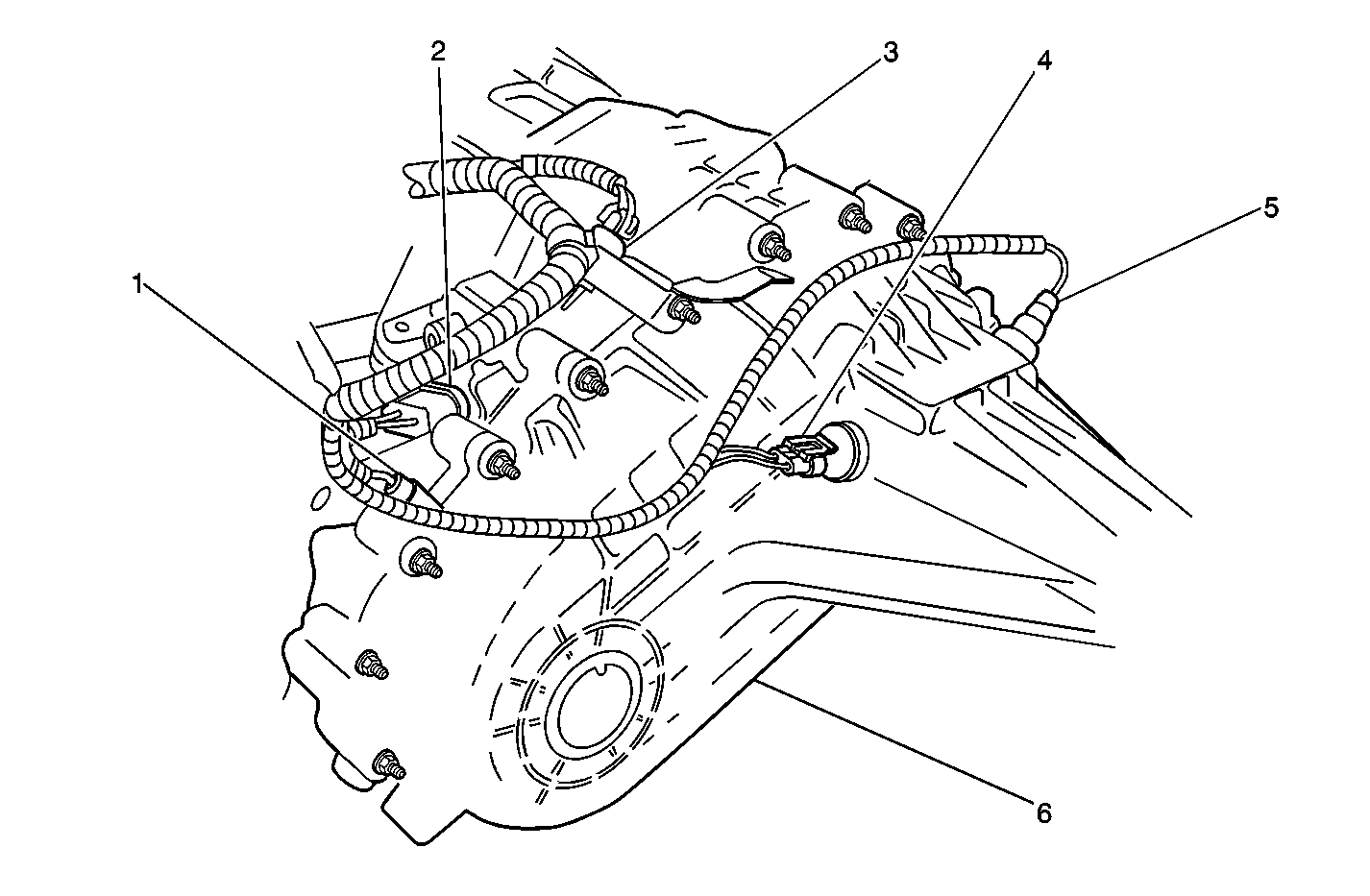 2
3
4
5
1
6