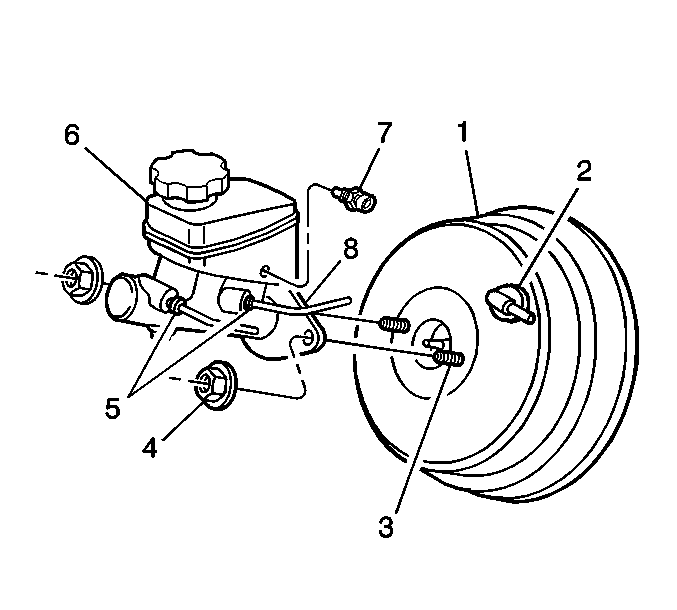 6
7
1
2
8
5
4
3