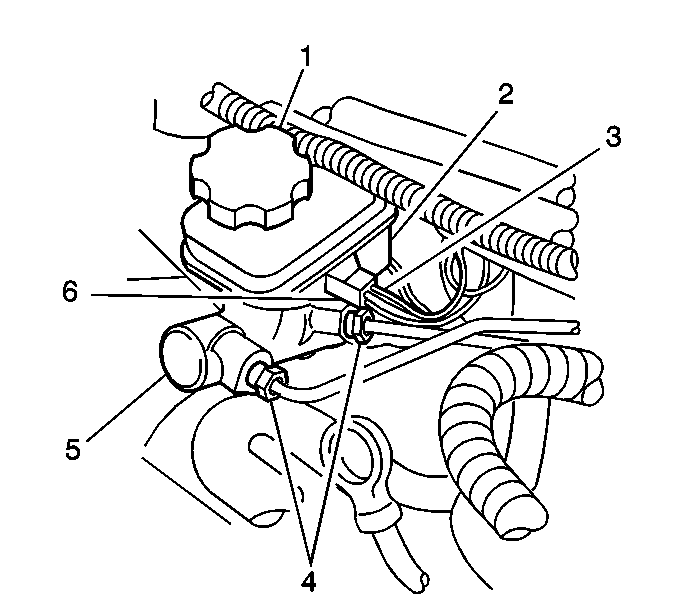 1
2
3
6
5
4