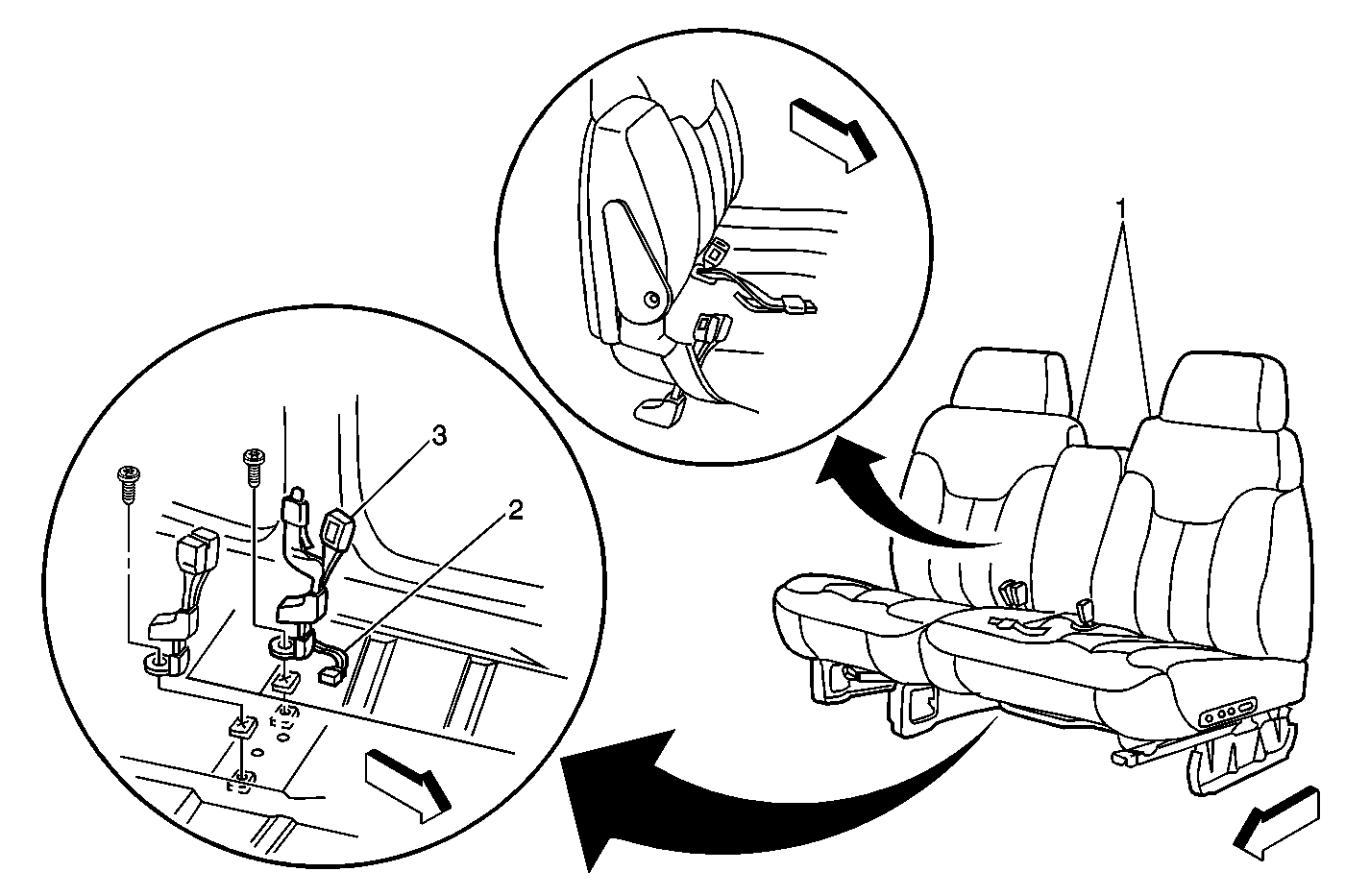 1
3
2