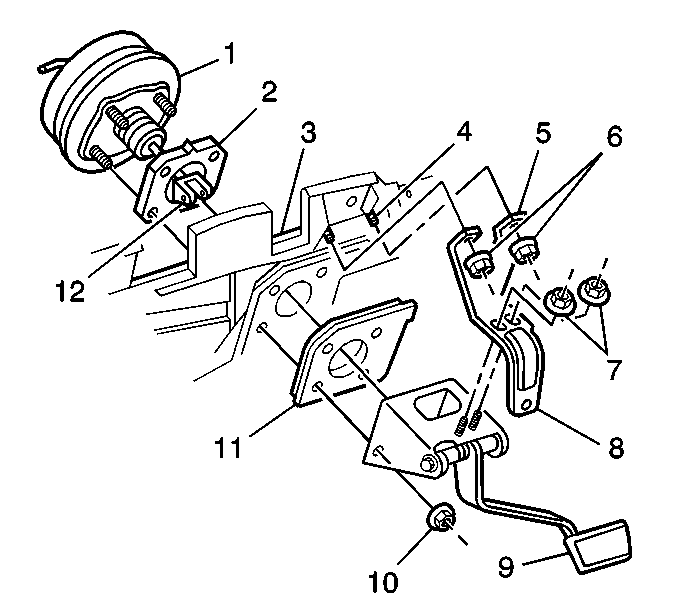 1
2
3
4
5
6
12
7
11
8
10
9