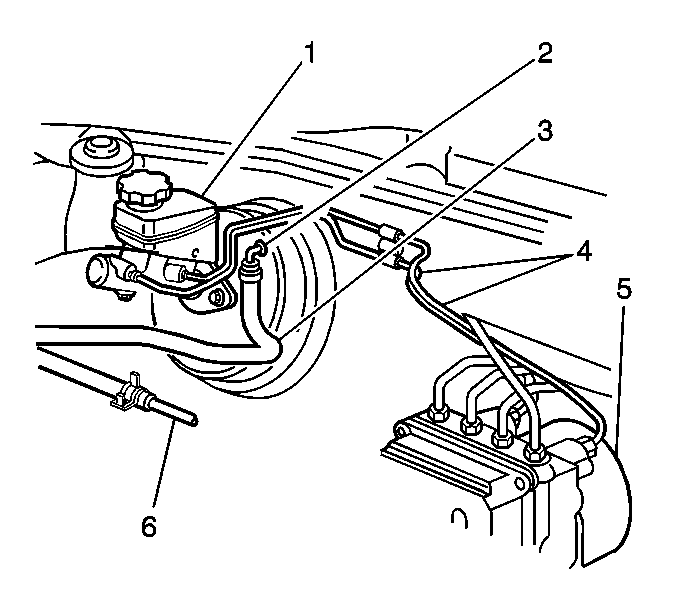 1
2
3
4
5
6