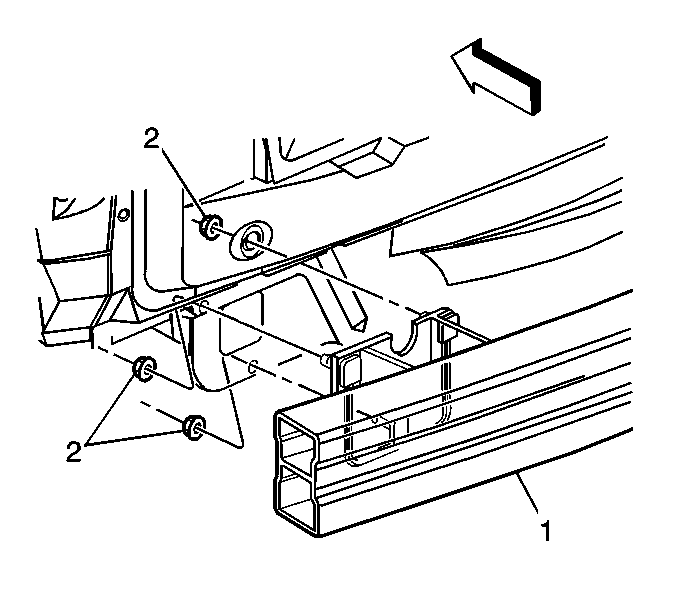 2

2

1