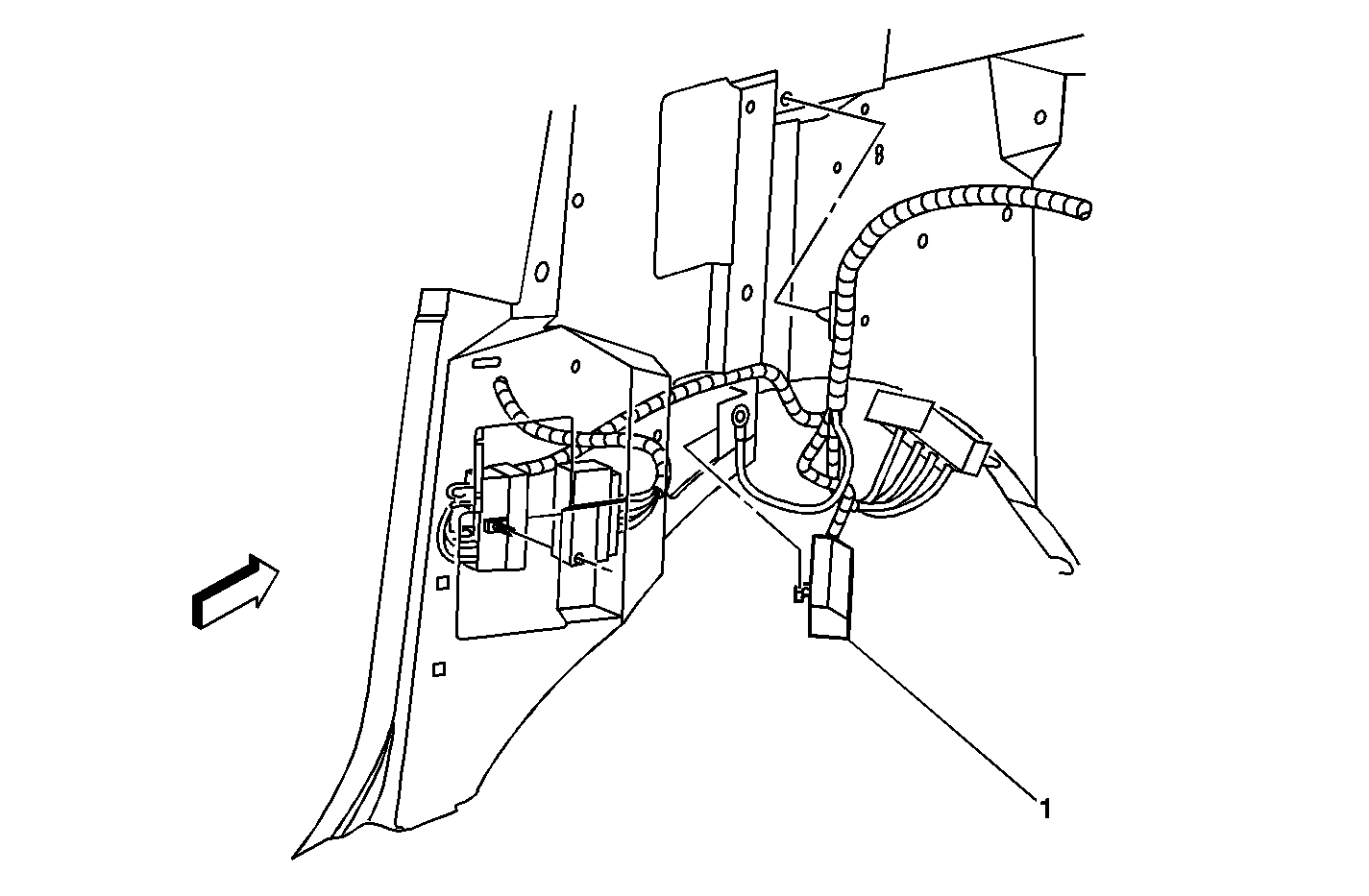 1