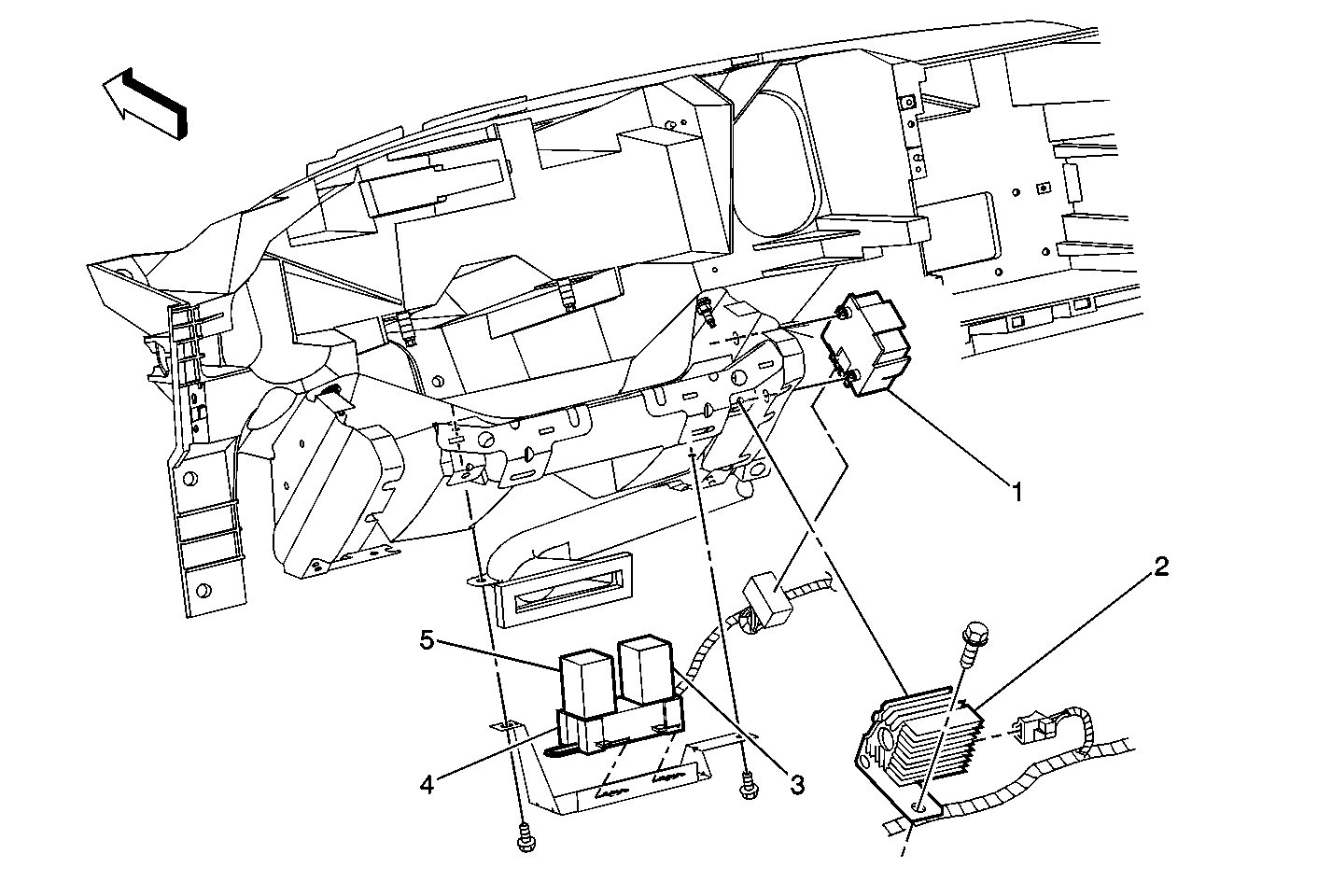 1
2
5
4
3