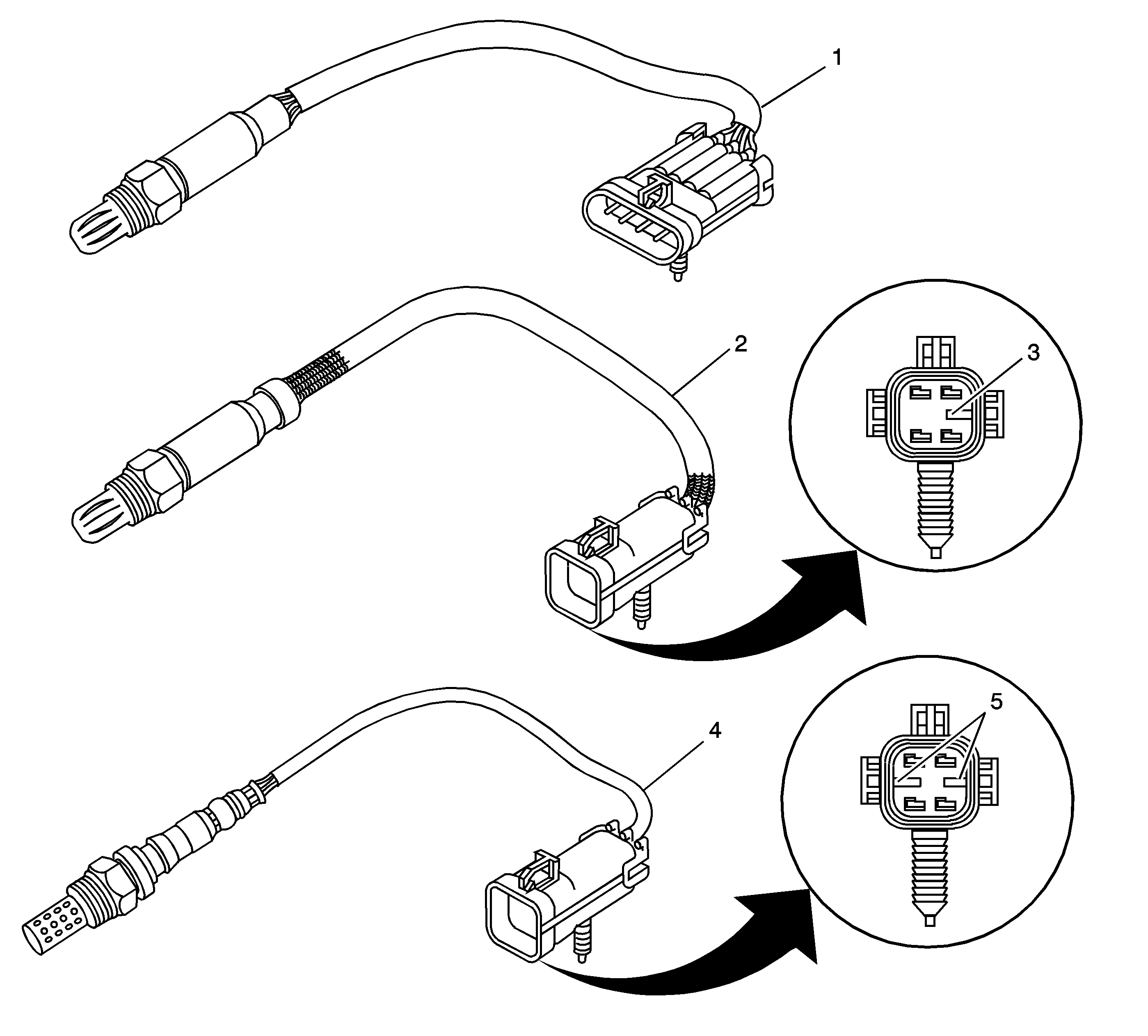 1

2

3

4

5