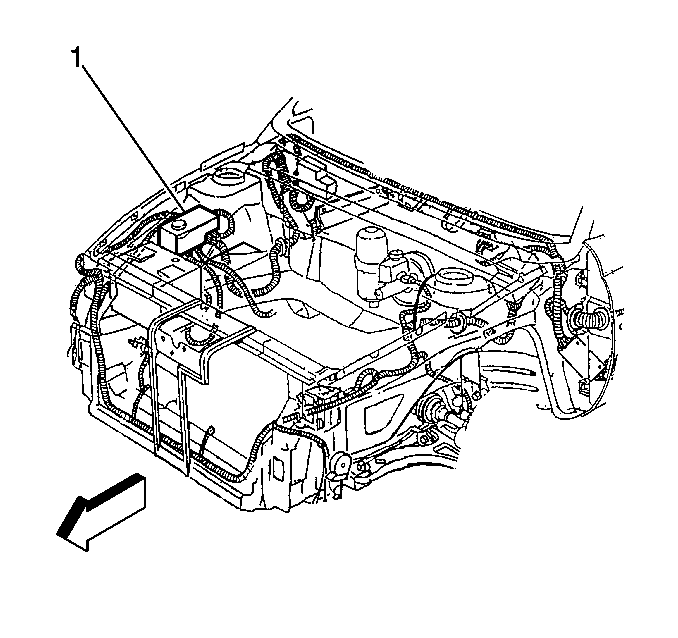 1