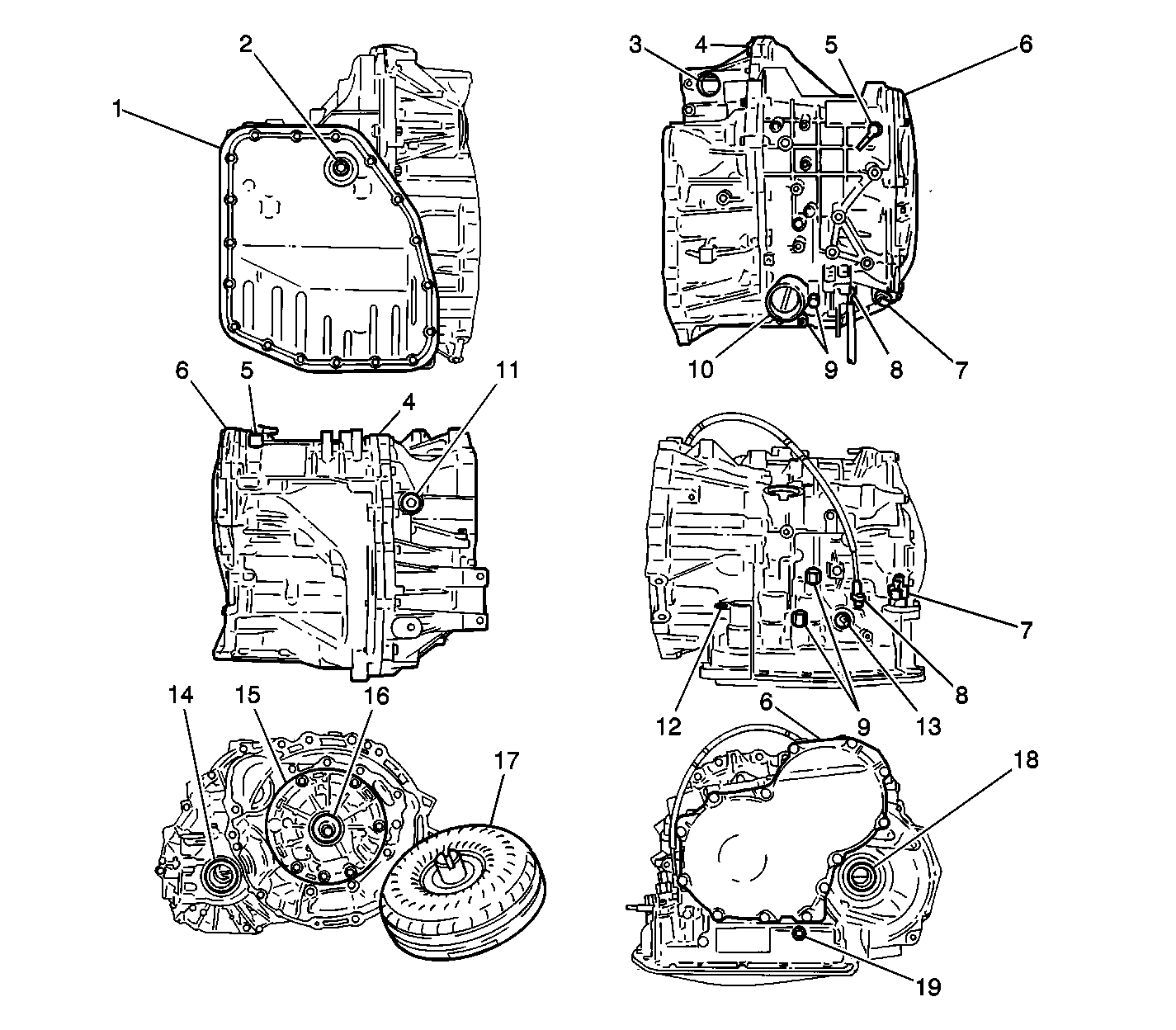 1
2
3
4
5
6
10
9
8
7
6
5
4
11
7
8
12
9
13
14
15
16
17
6
18
19