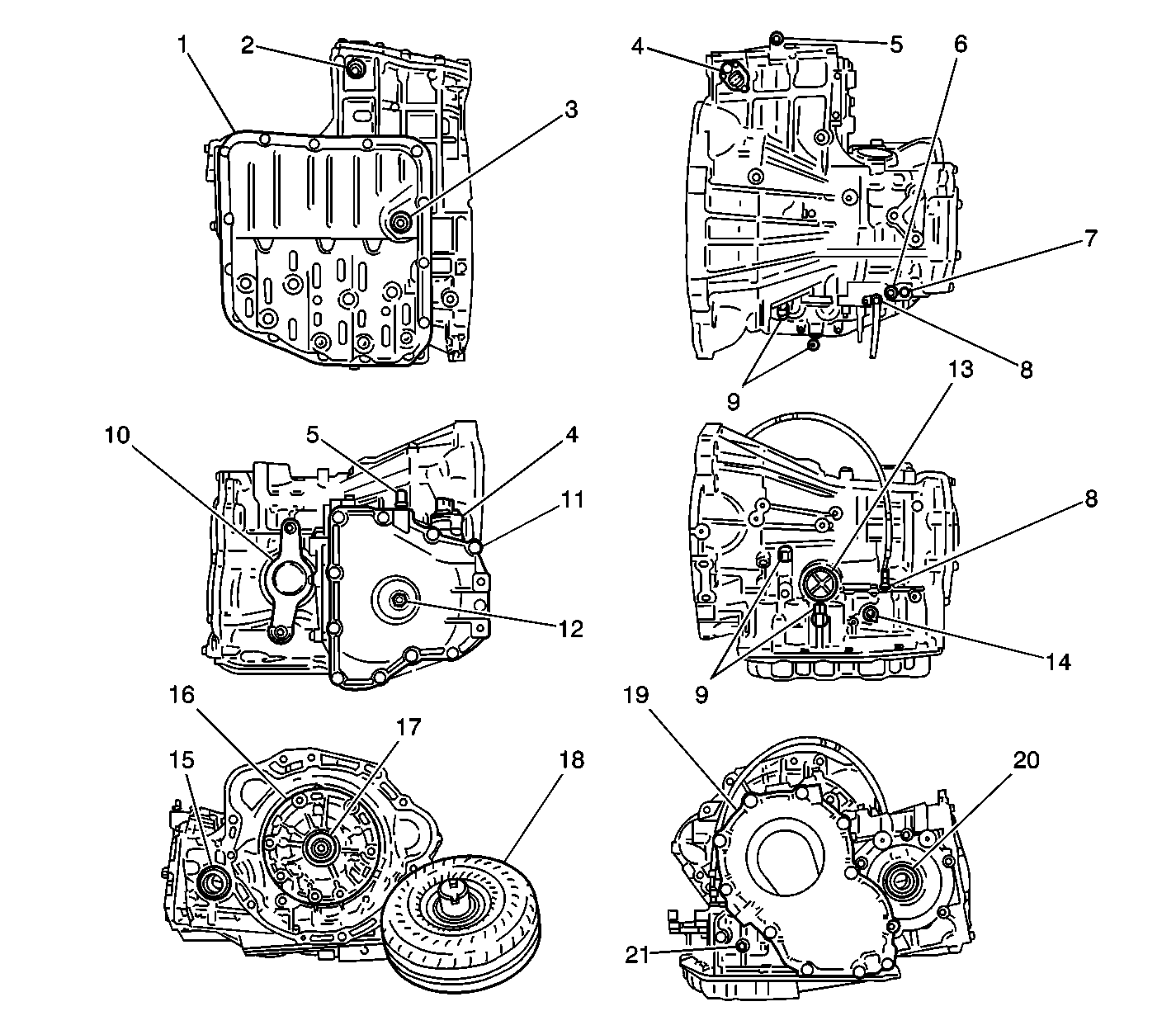 1
2
3
4
5
6
7
8
9
10
5
4
11
12
13
8
14
9
16
17
18
15
19
20
21