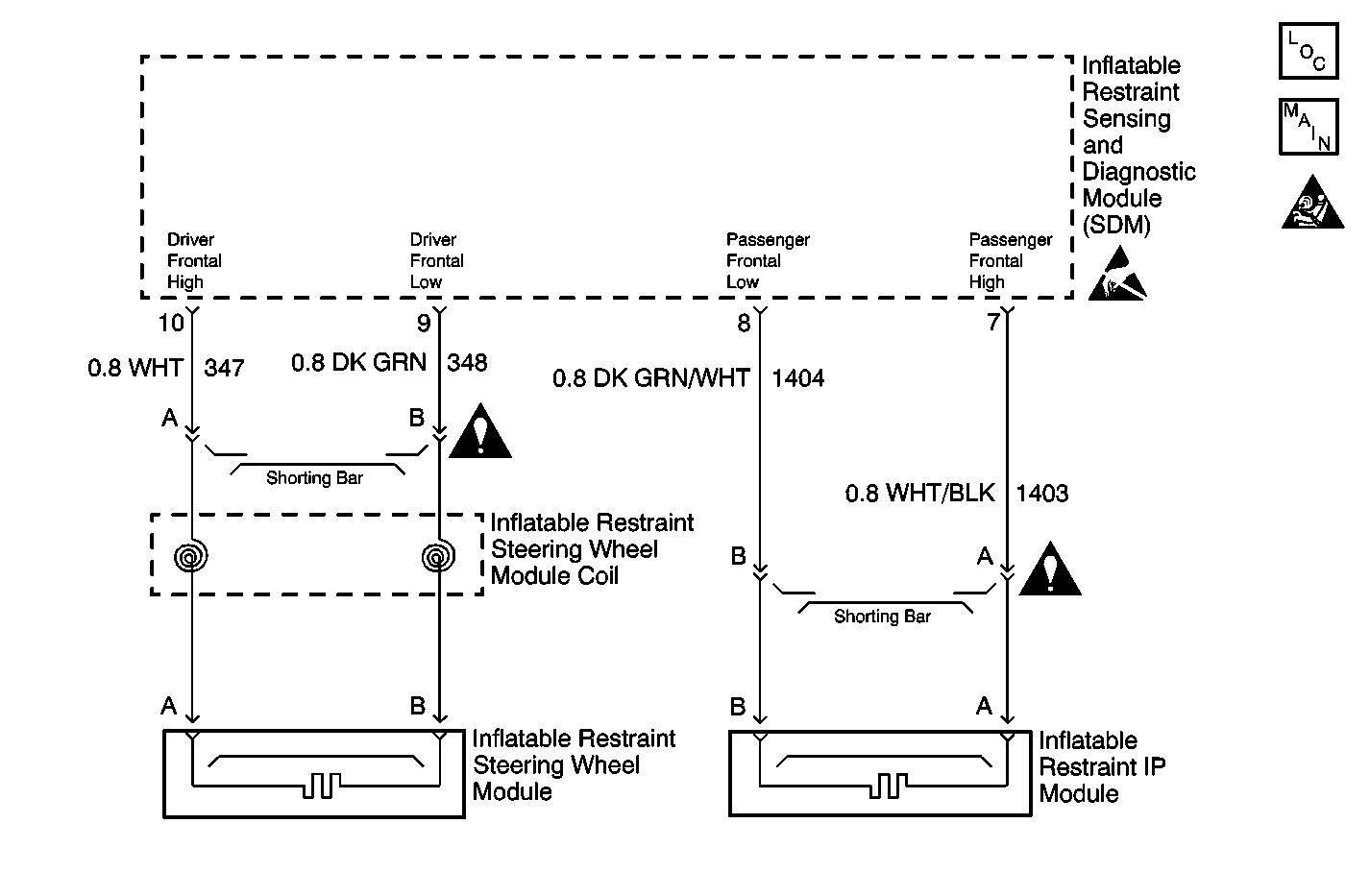 Inflatable Restraint Sensing and Diagnostic Module (SDM)

LOC

MAIN

Driver Frontal High

Driver Frontal Low

Passenger Frontal Low

Passenger Frontal High

10

9

8

7

0.8 WHT 347

0.8 DK GRN 348

0.8 DK GRN/WHT 1404

A

B

Shorting Bar

0.8 WHT/BLK 1403

Inflatable Restraint Steering Wheel Module Coil

B

A

Shorting Bar

A

B

B

A

Inflatable Restraint Steering Wheel Module

Inflatable Restraint IP Module