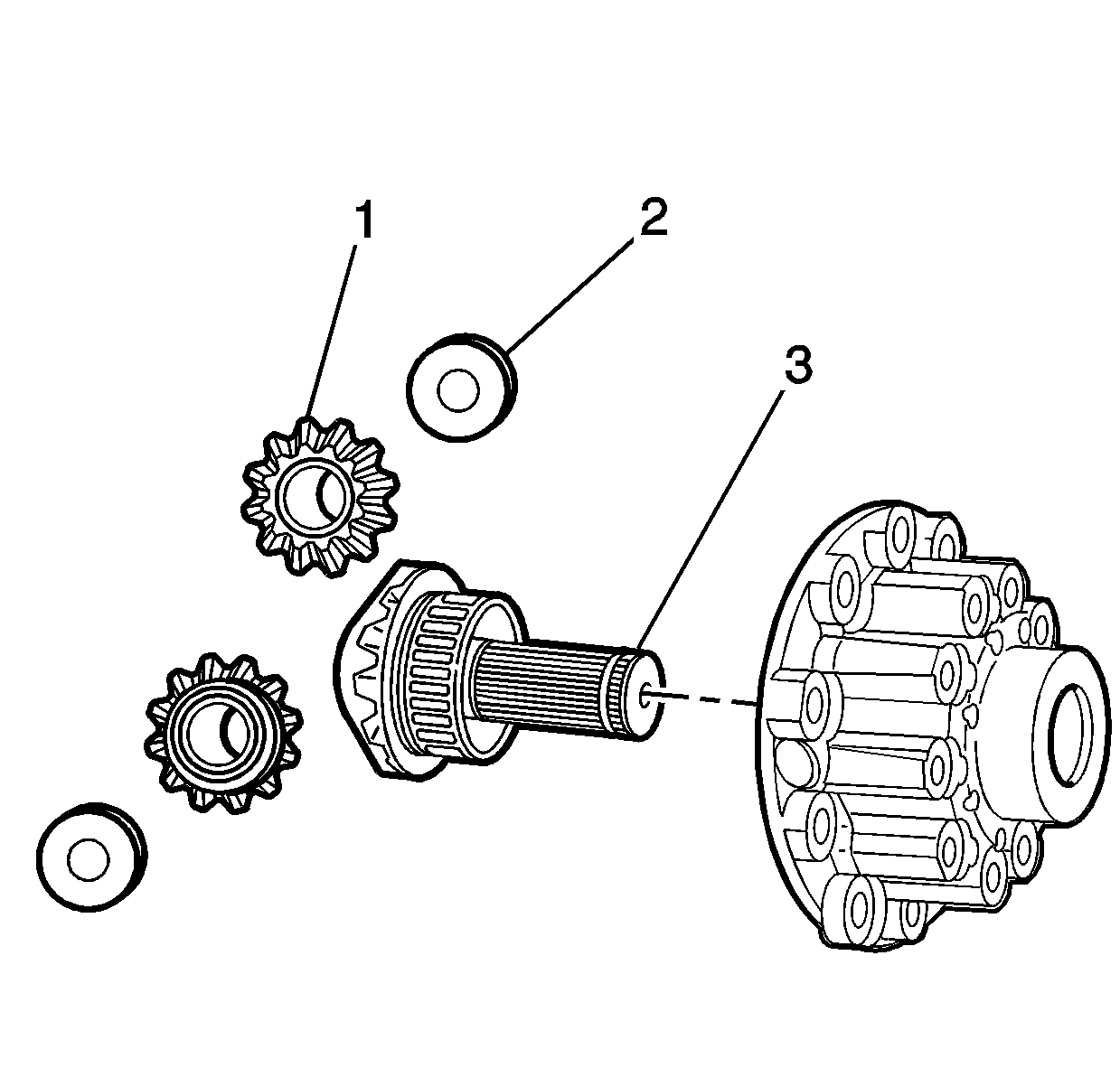 1
2
3