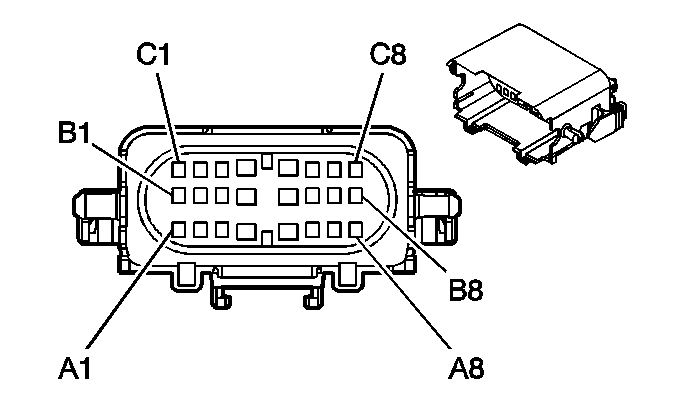 C1
C8
B1
B8
A1
A8