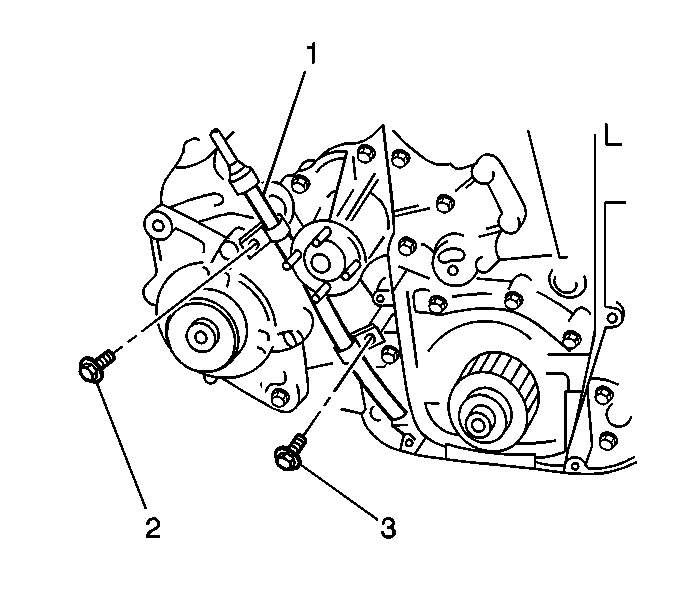 1

2

3