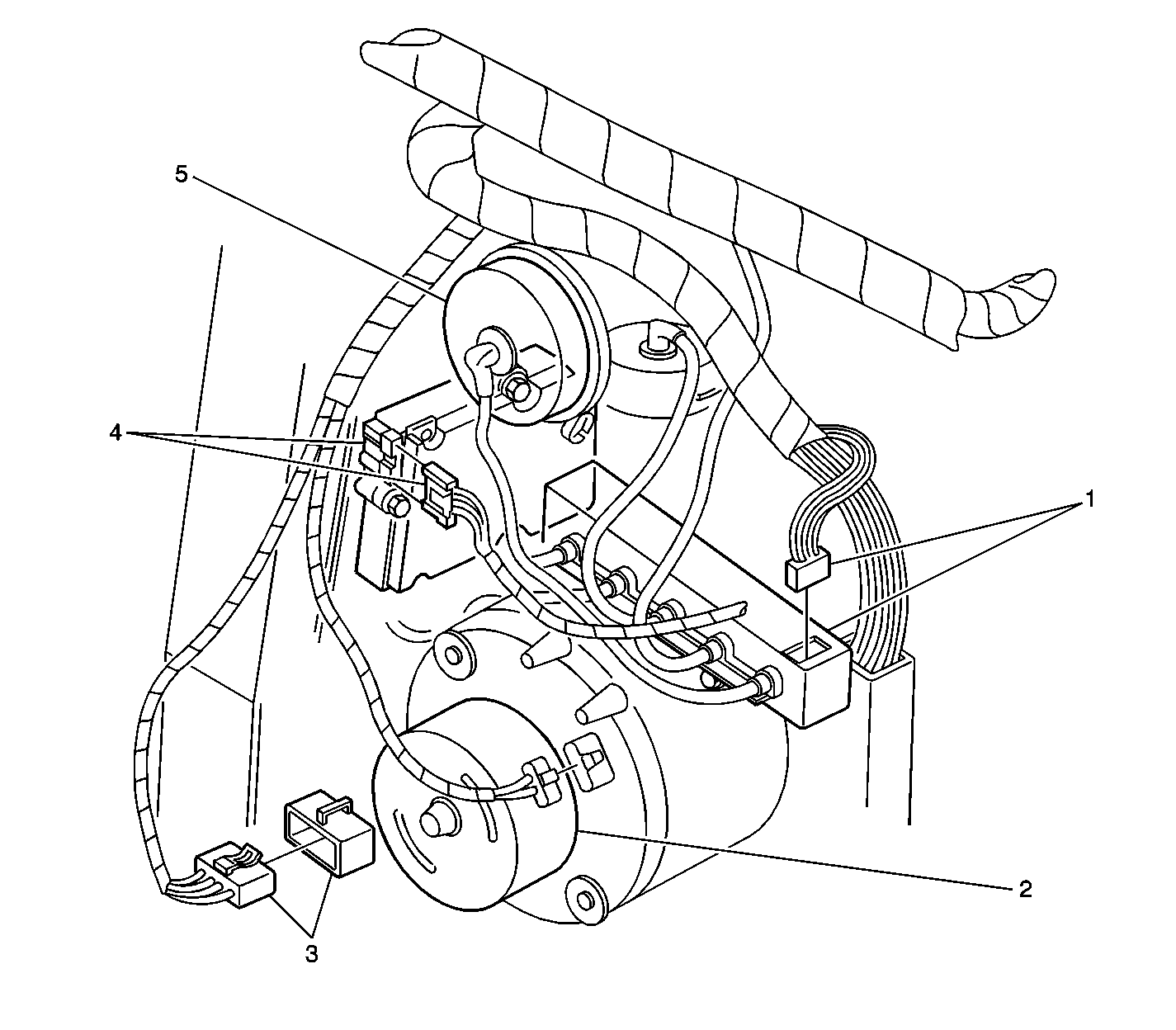 5
4
1
2
3