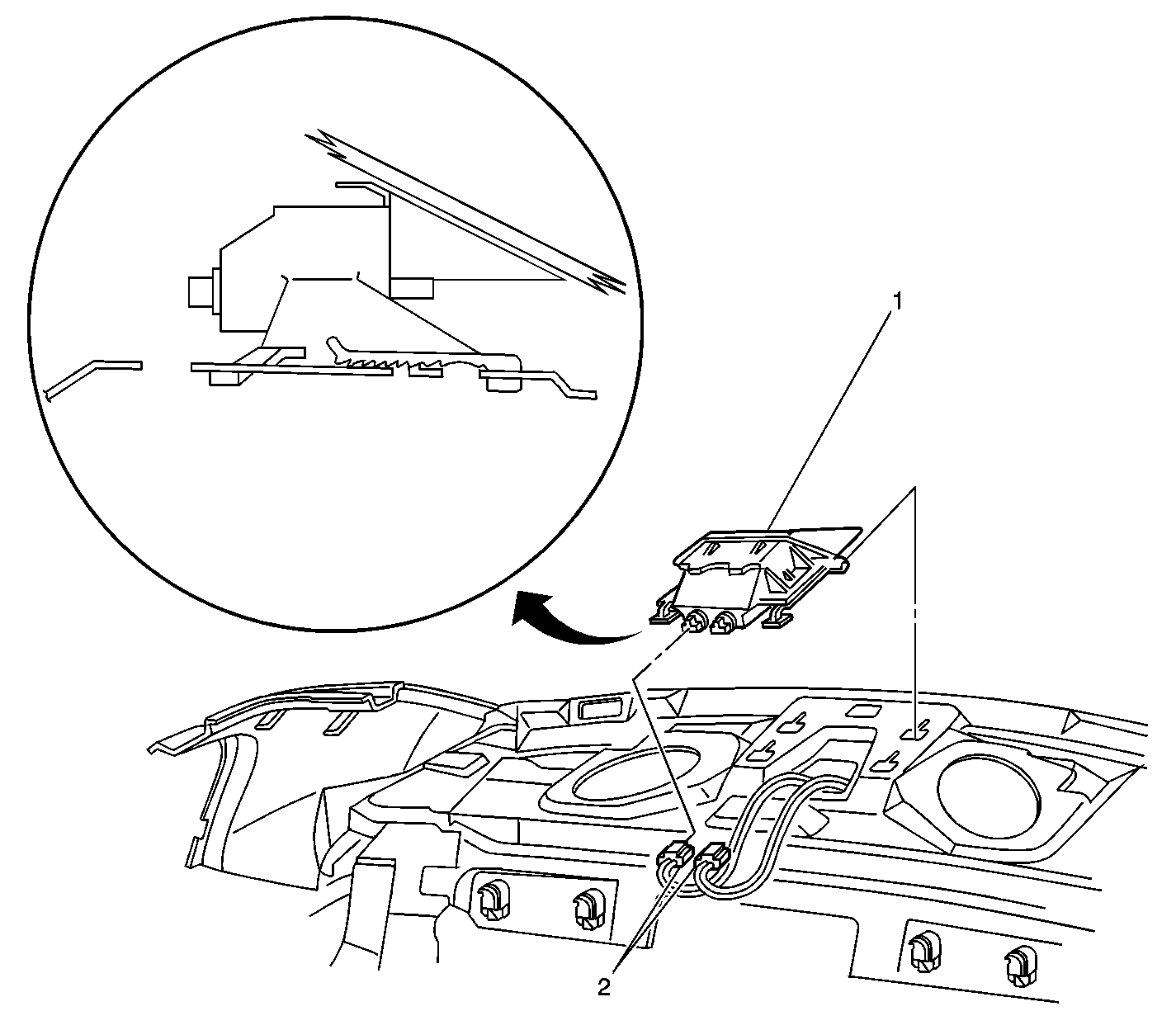 1

2