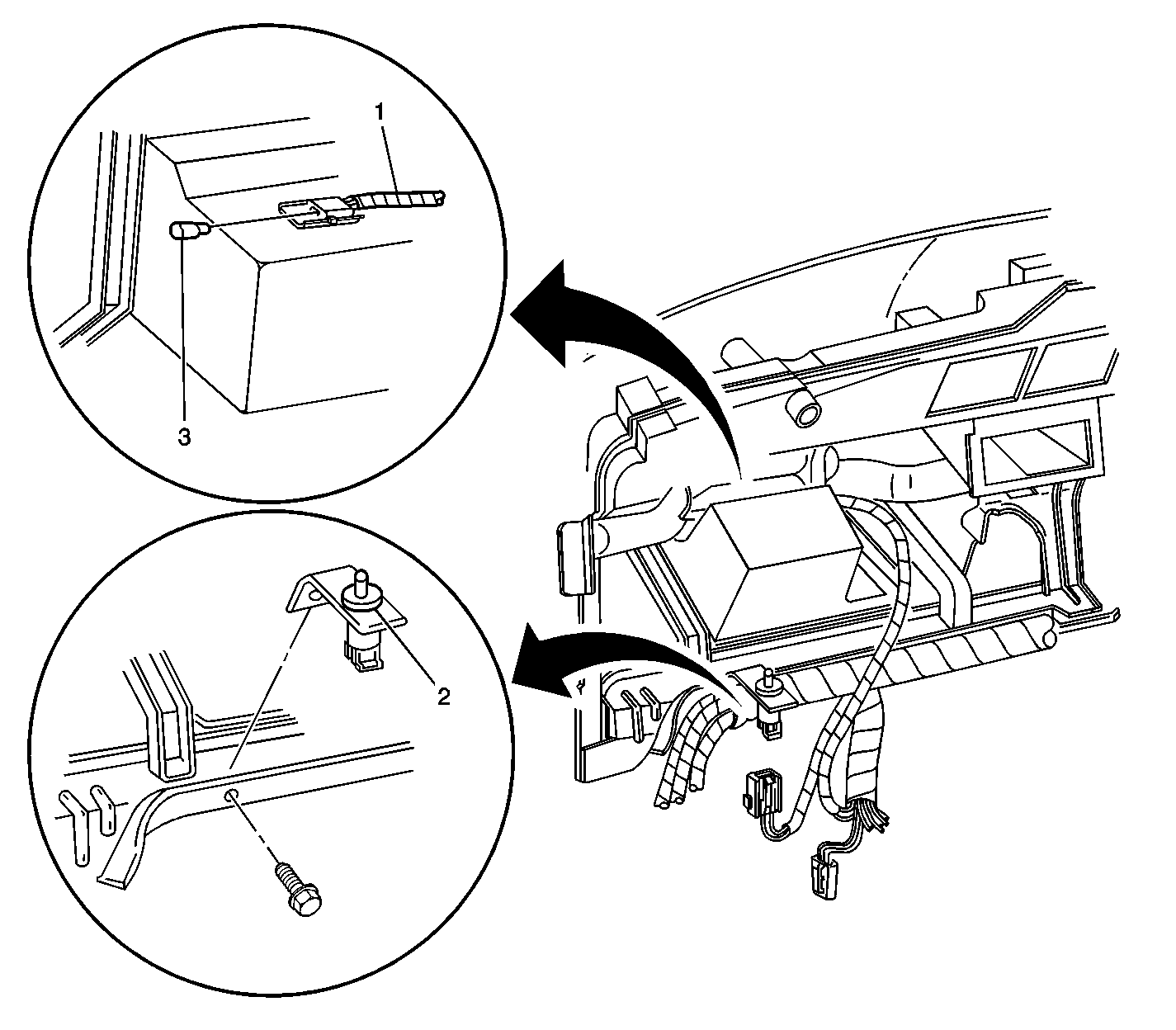 1
3
2