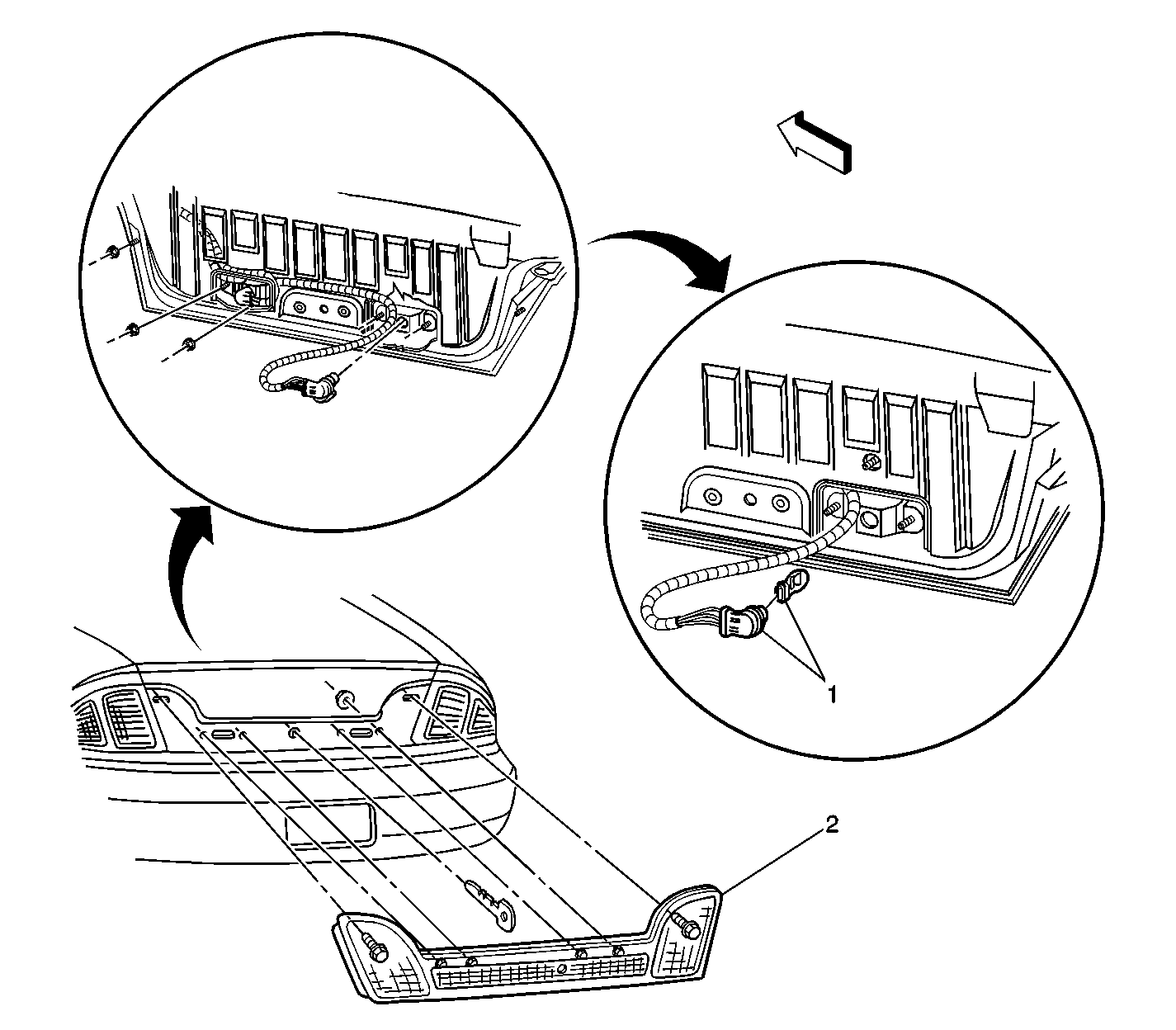 1
2