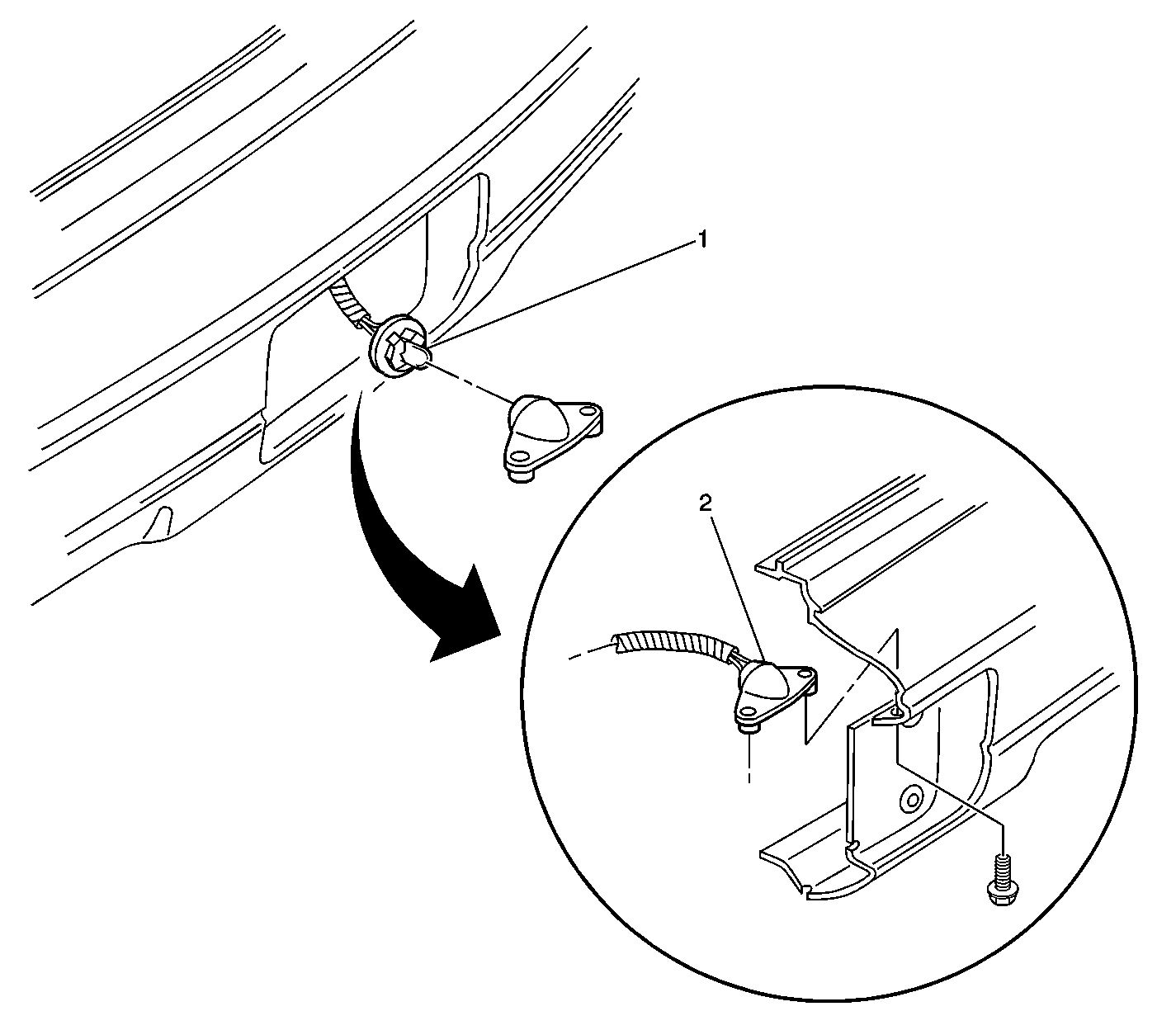 1

2