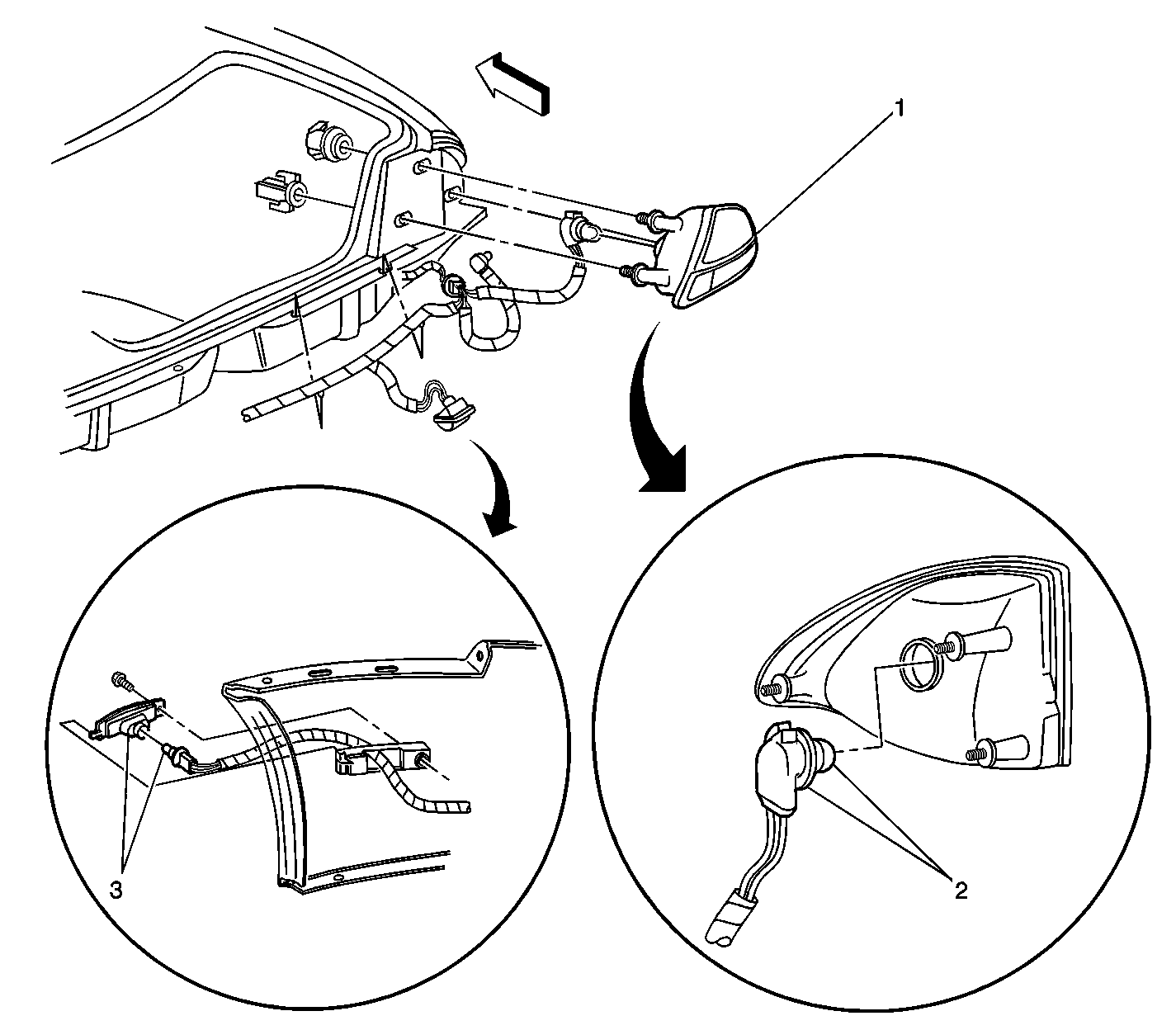 1

3

2