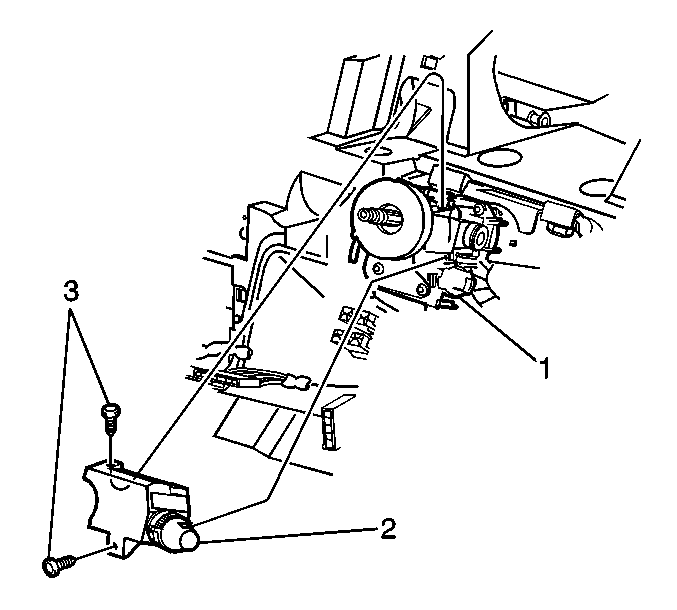 3

1

2