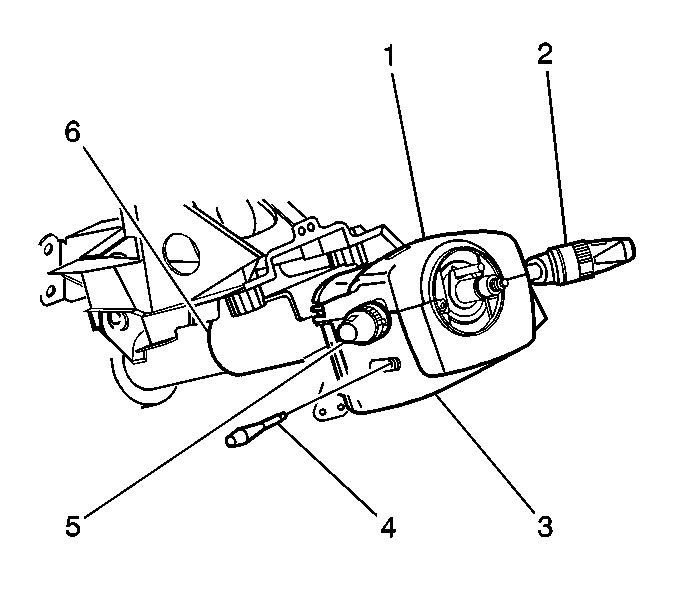 1
2
6
5
4
3