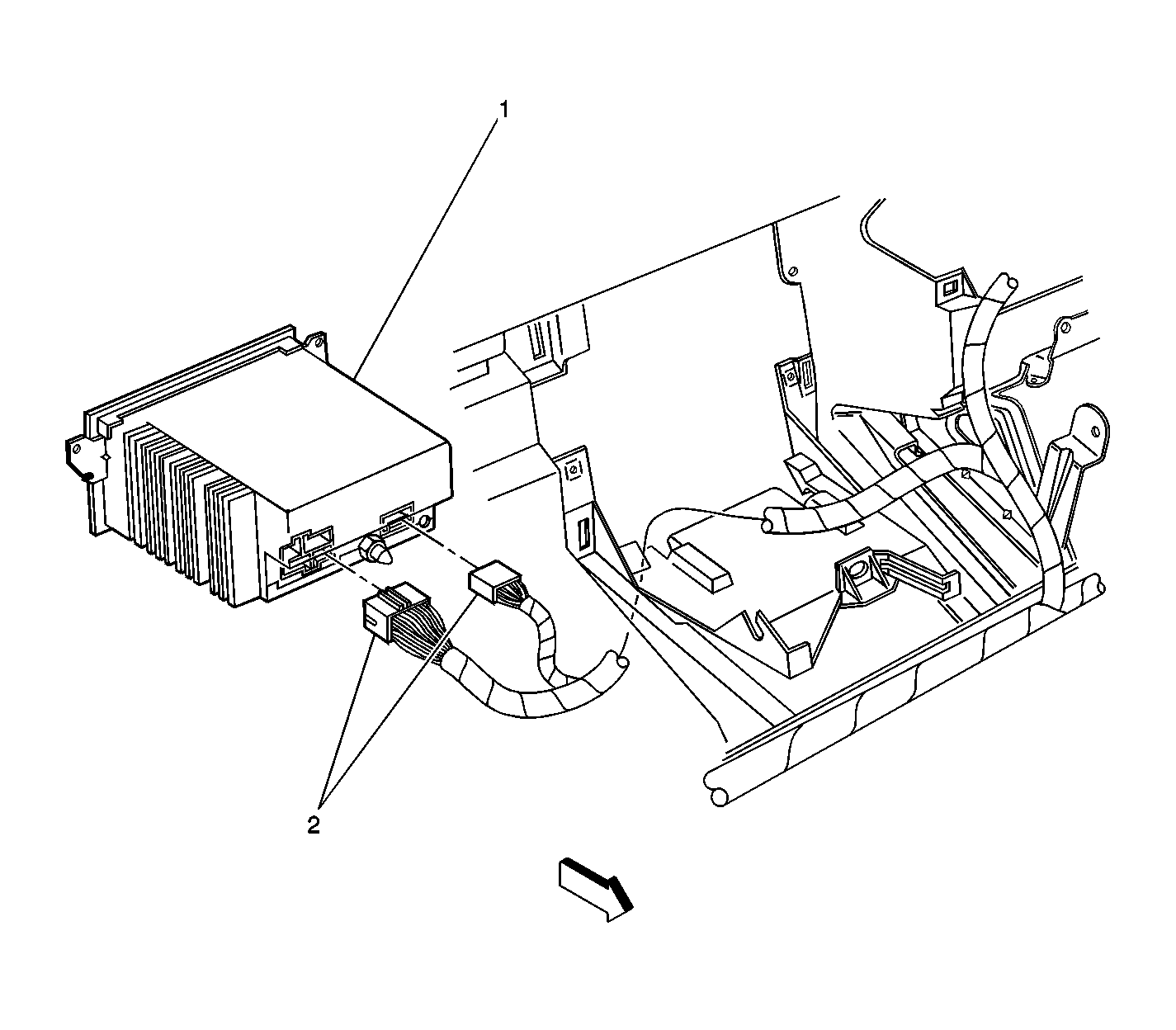 1

2