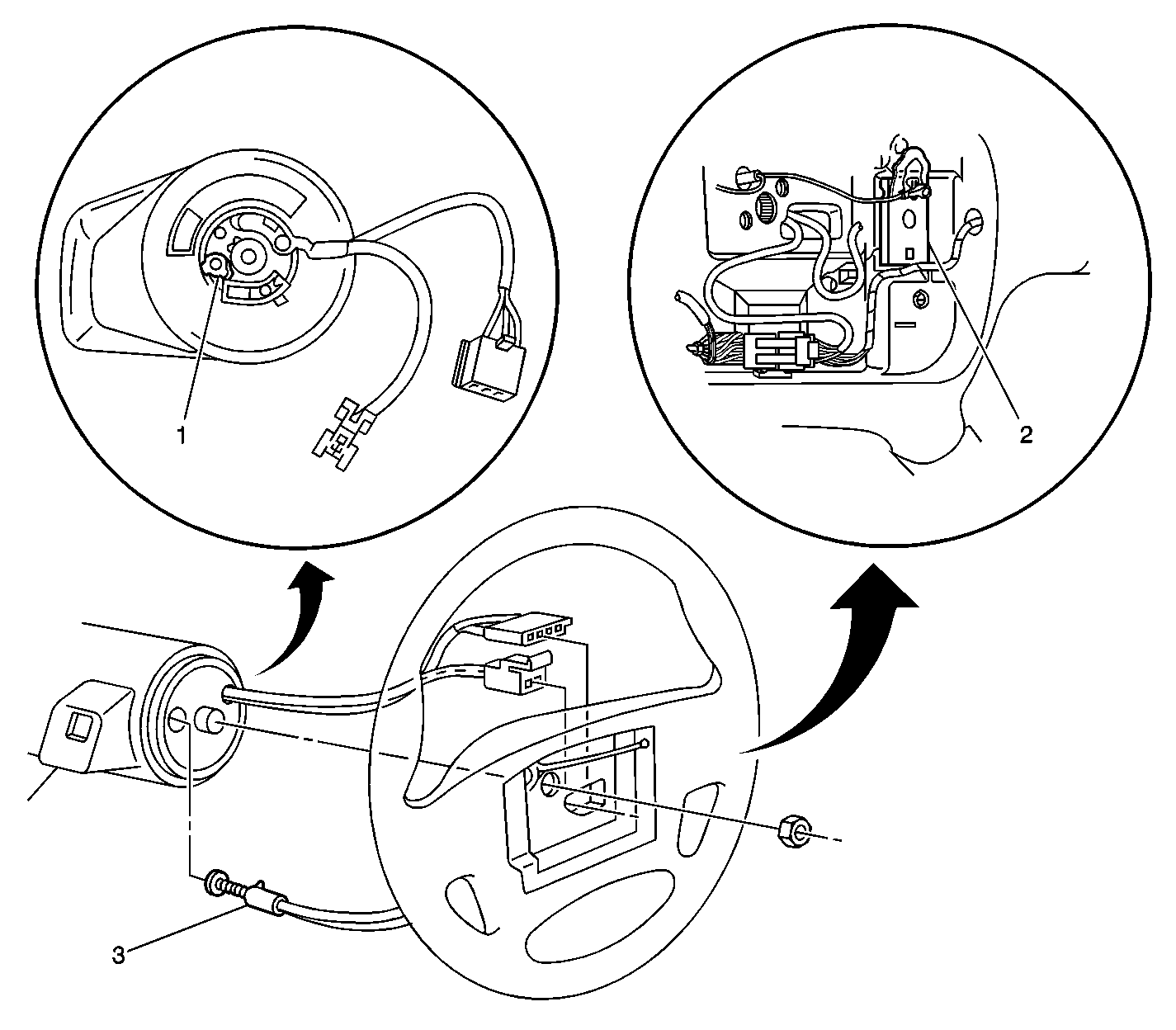 1

2

3