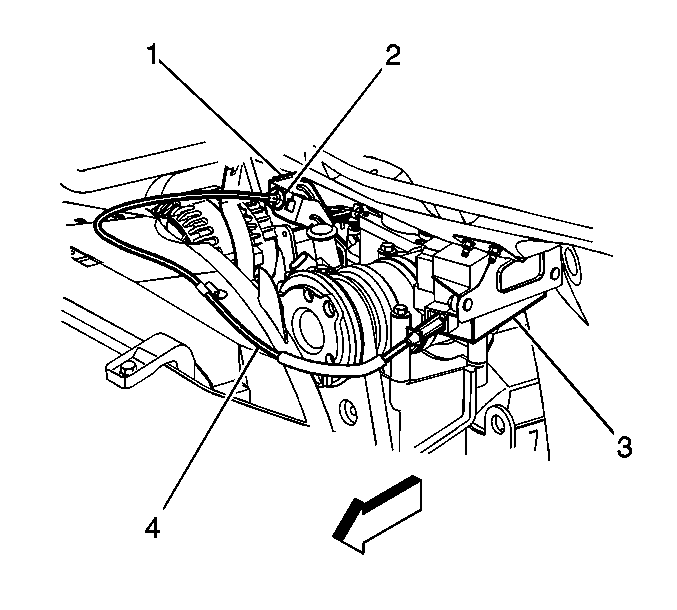 1
2
3
4