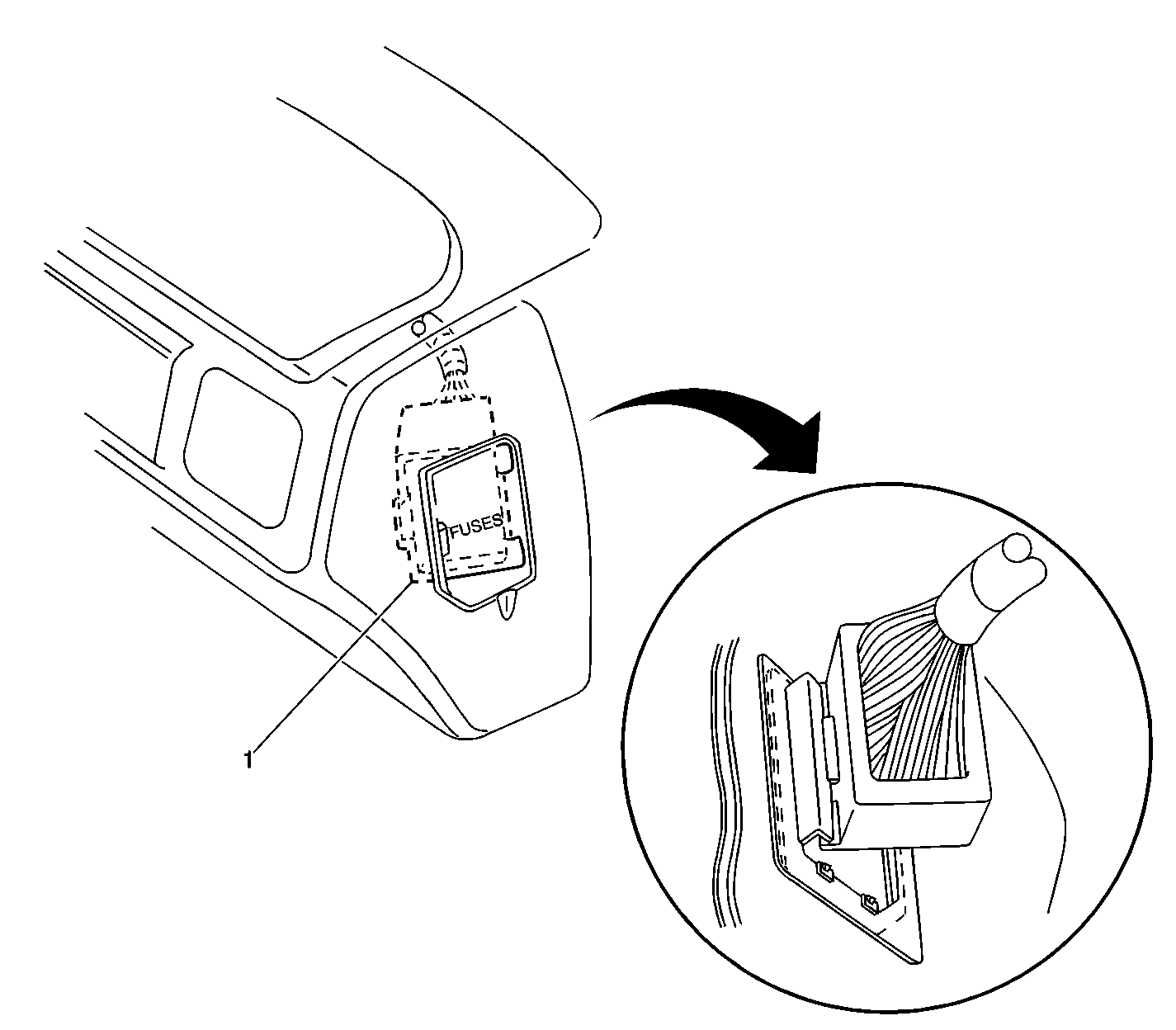 FUSES

1