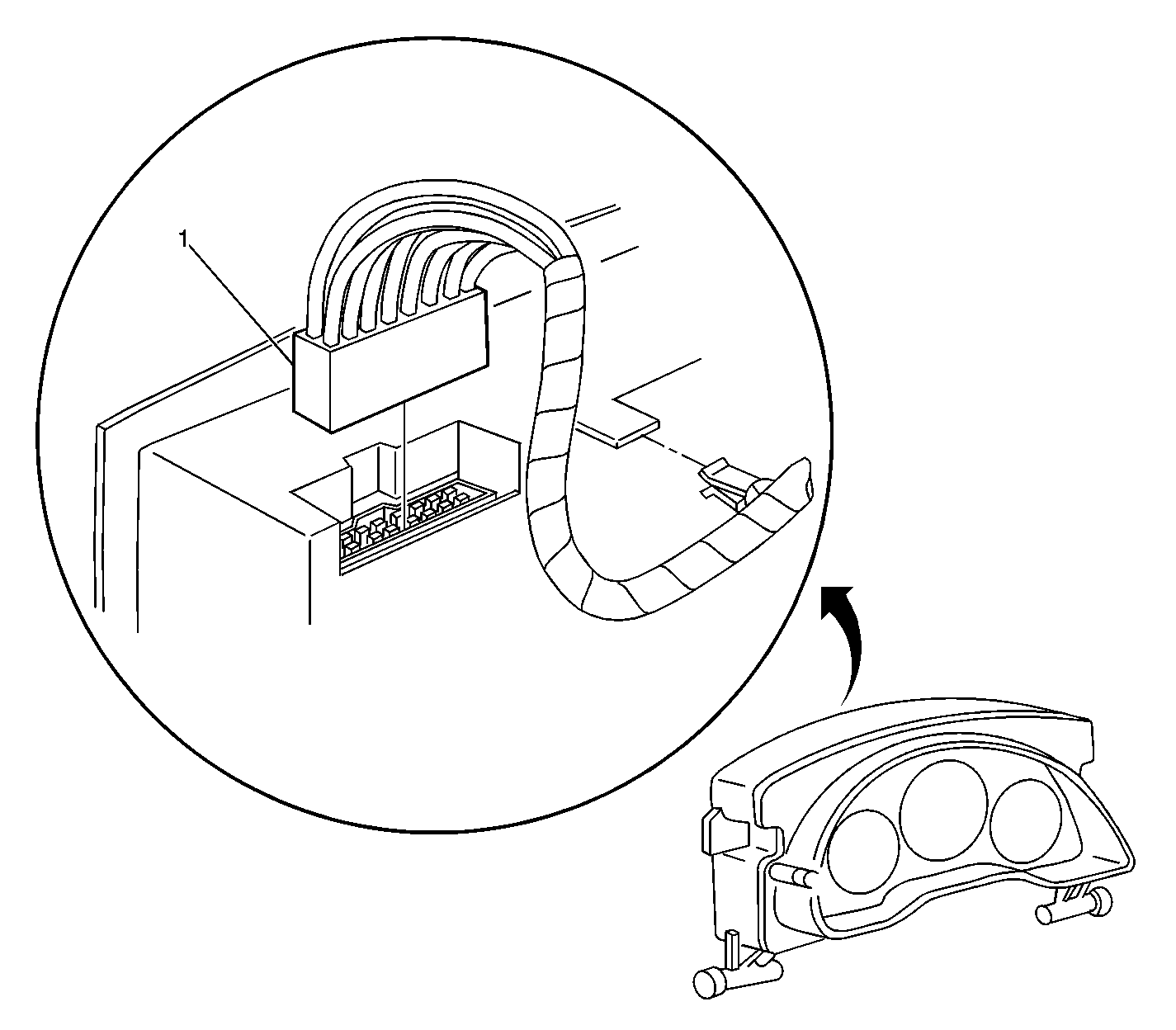 1