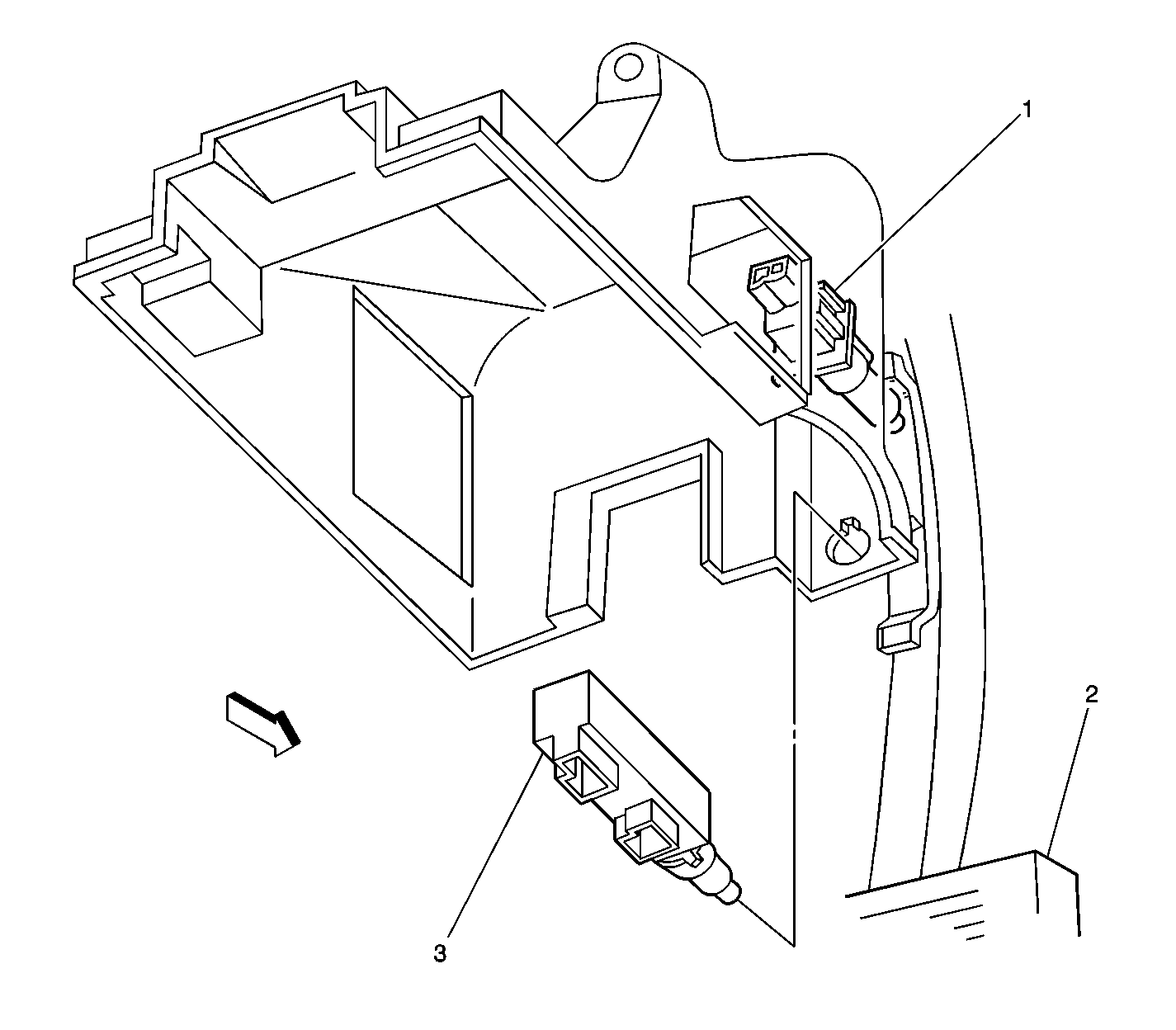 1
2
3