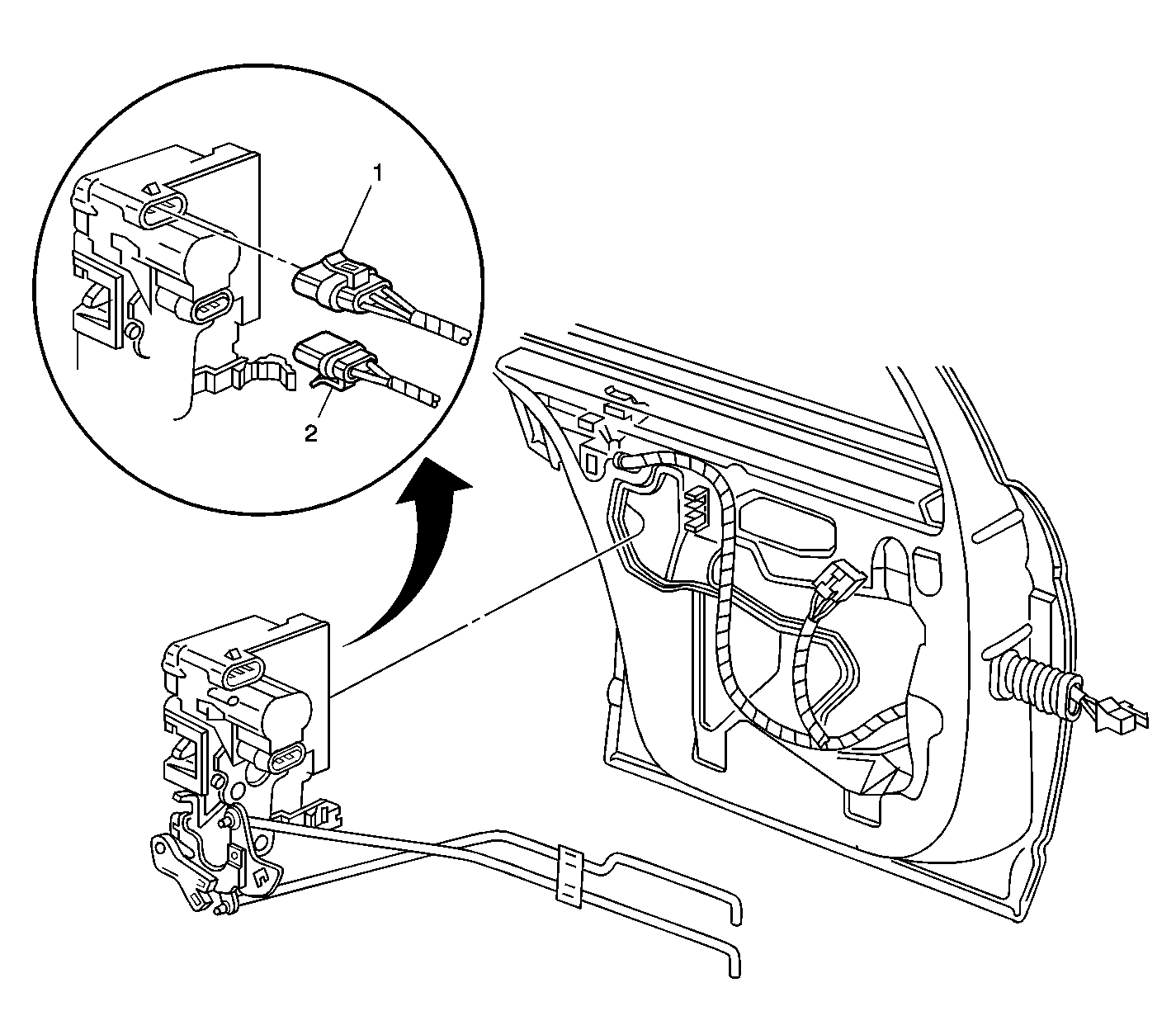 1
2