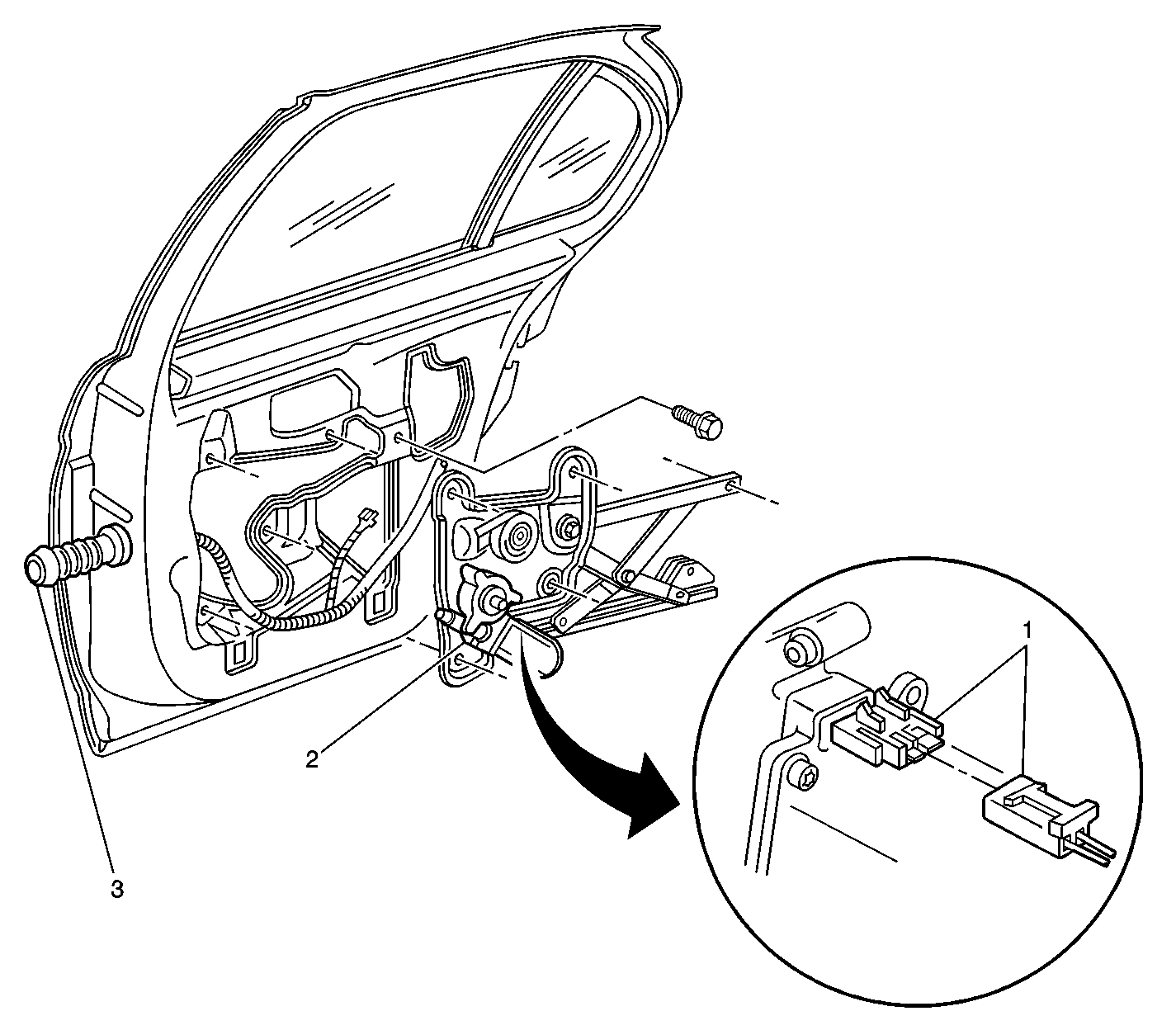 1
2
3