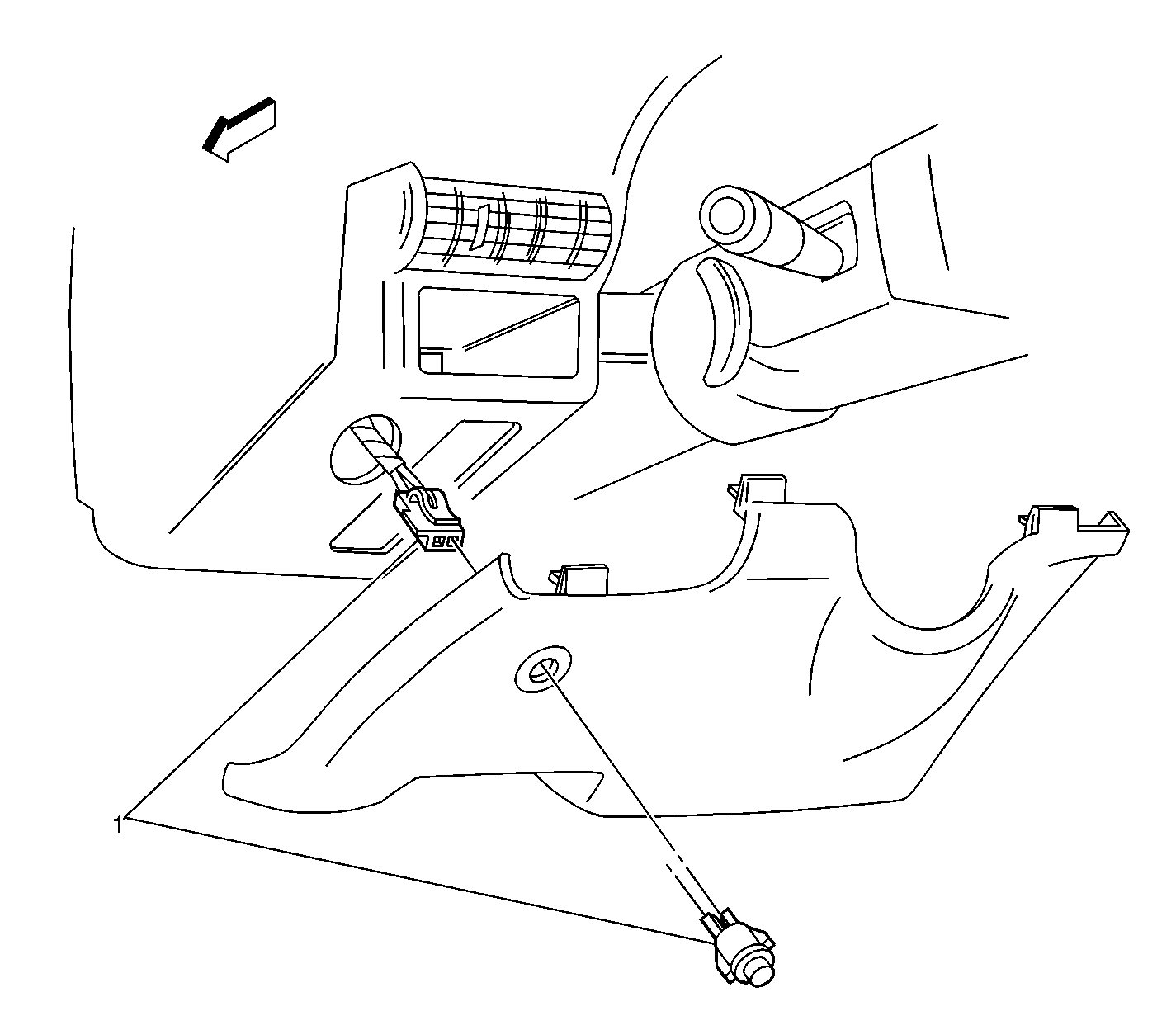 1